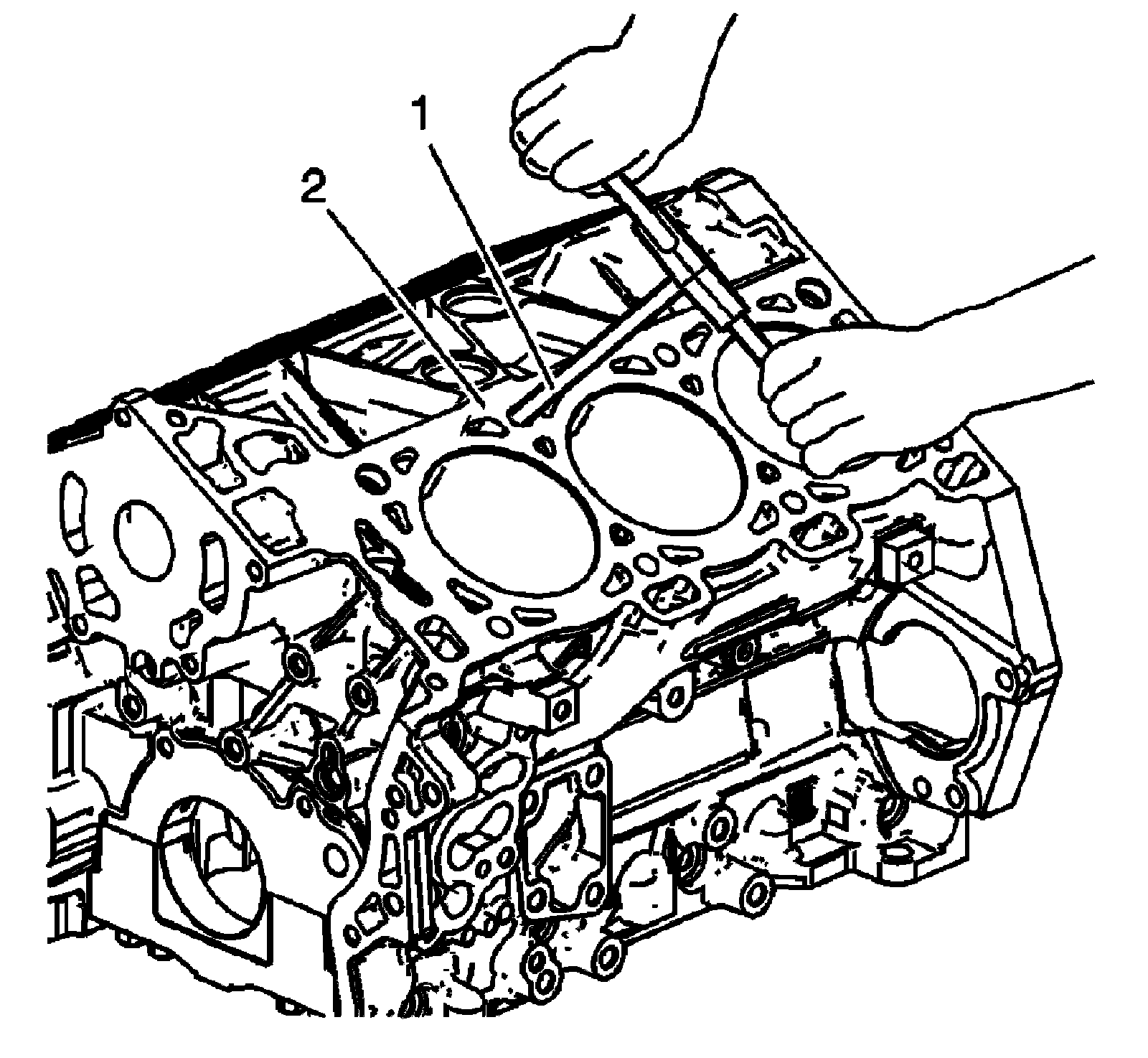 1
2