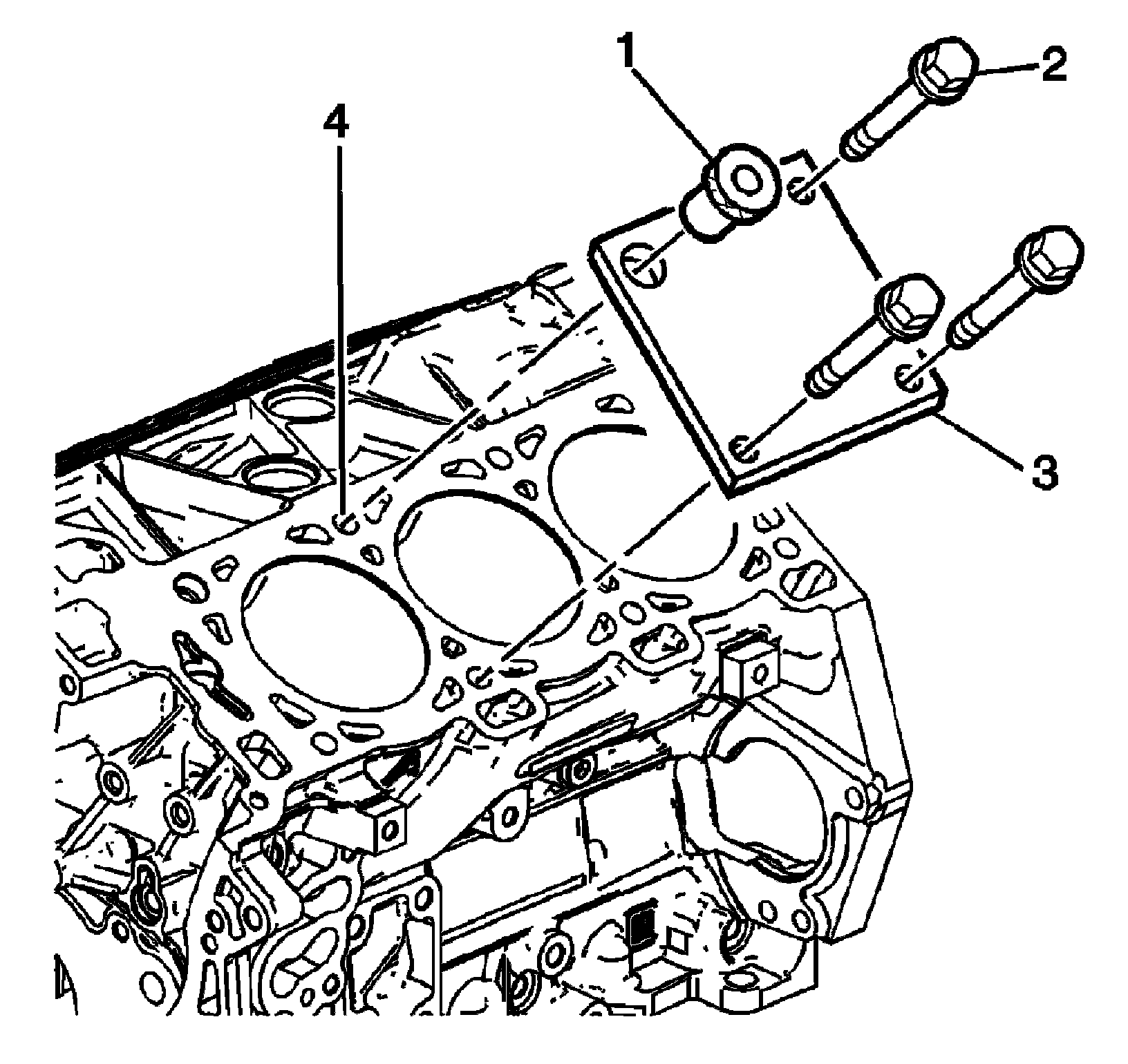 1
2
4
3