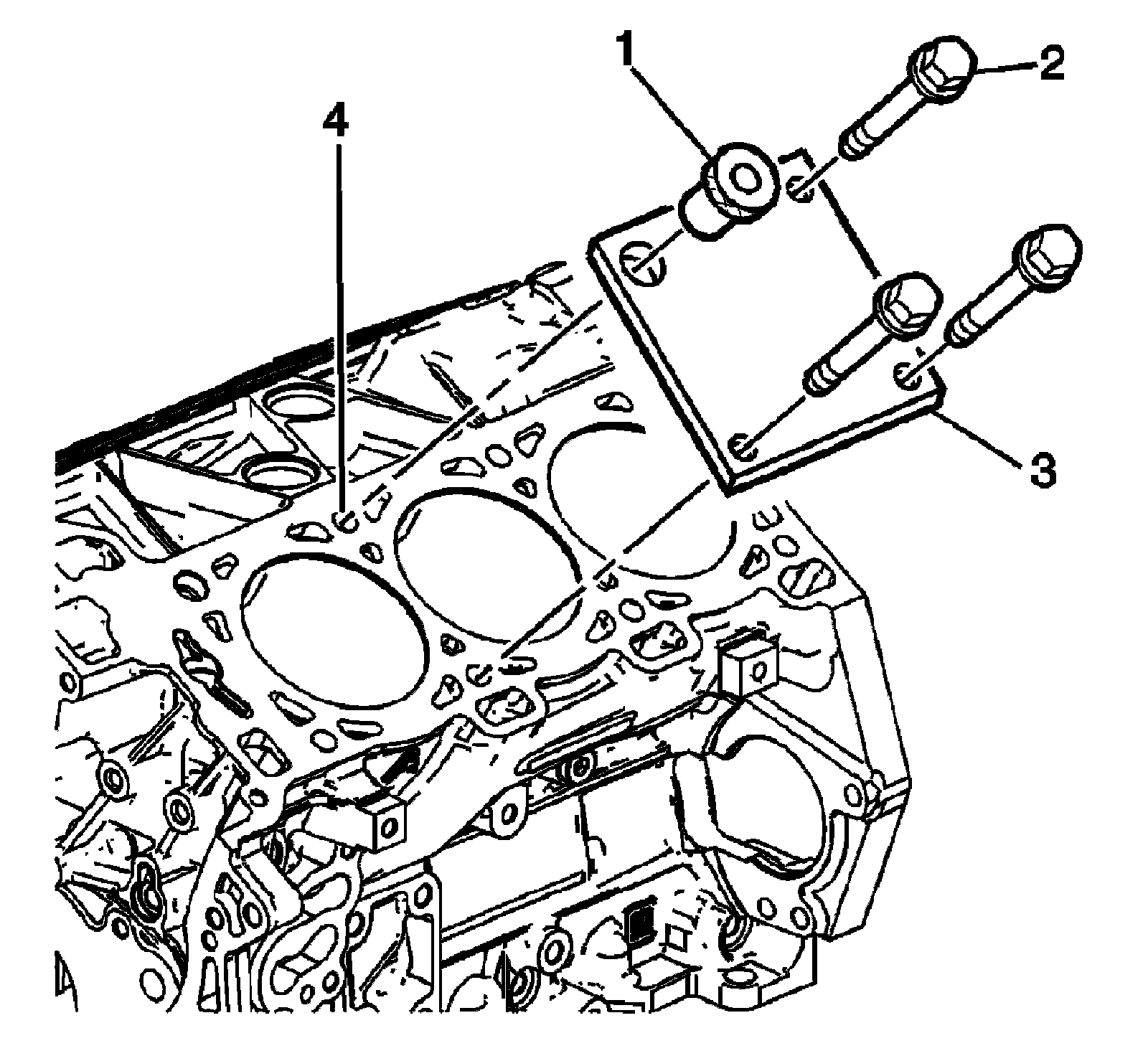 1
2
4
3