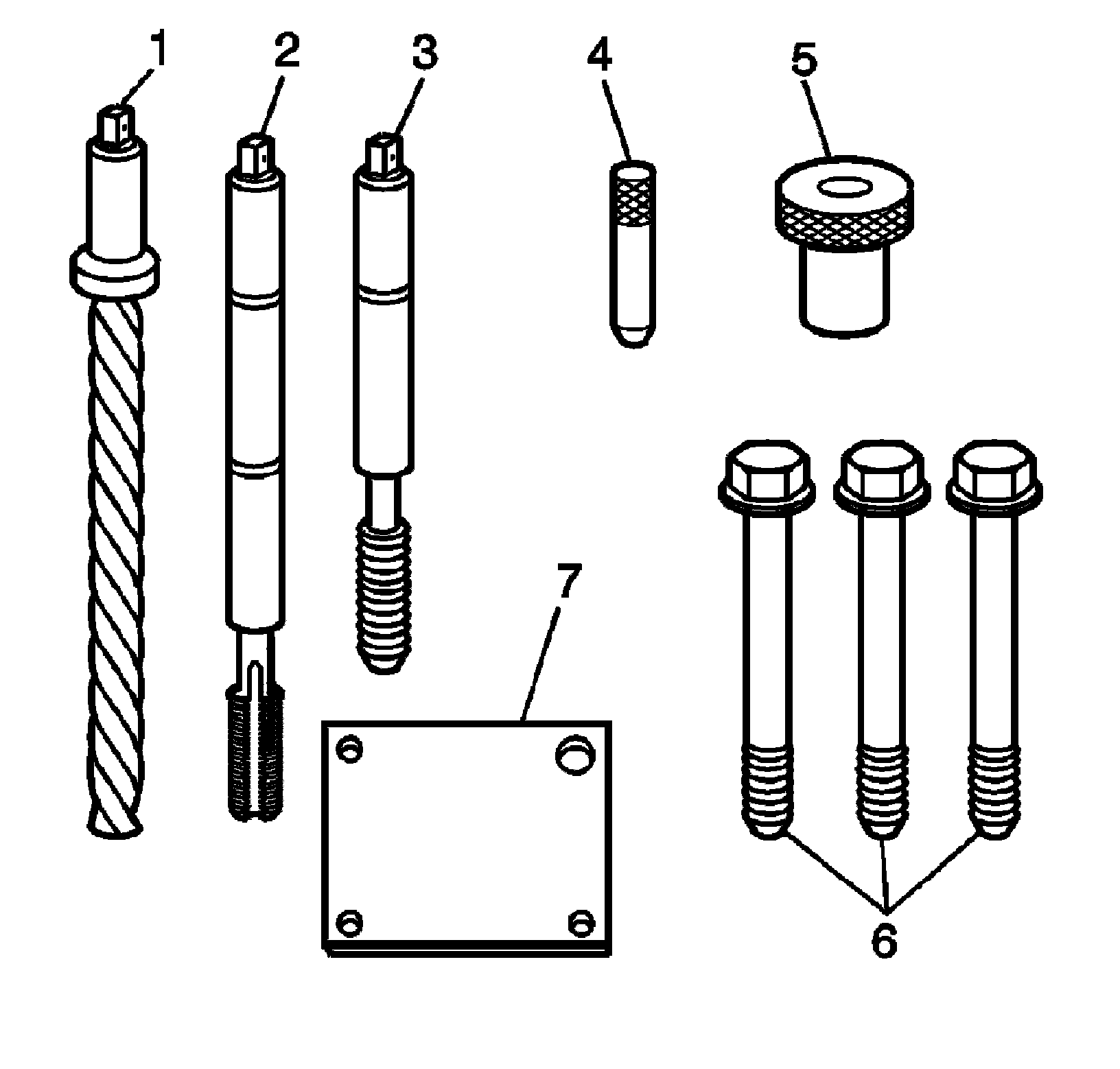 1
2
3
4
5
7
6