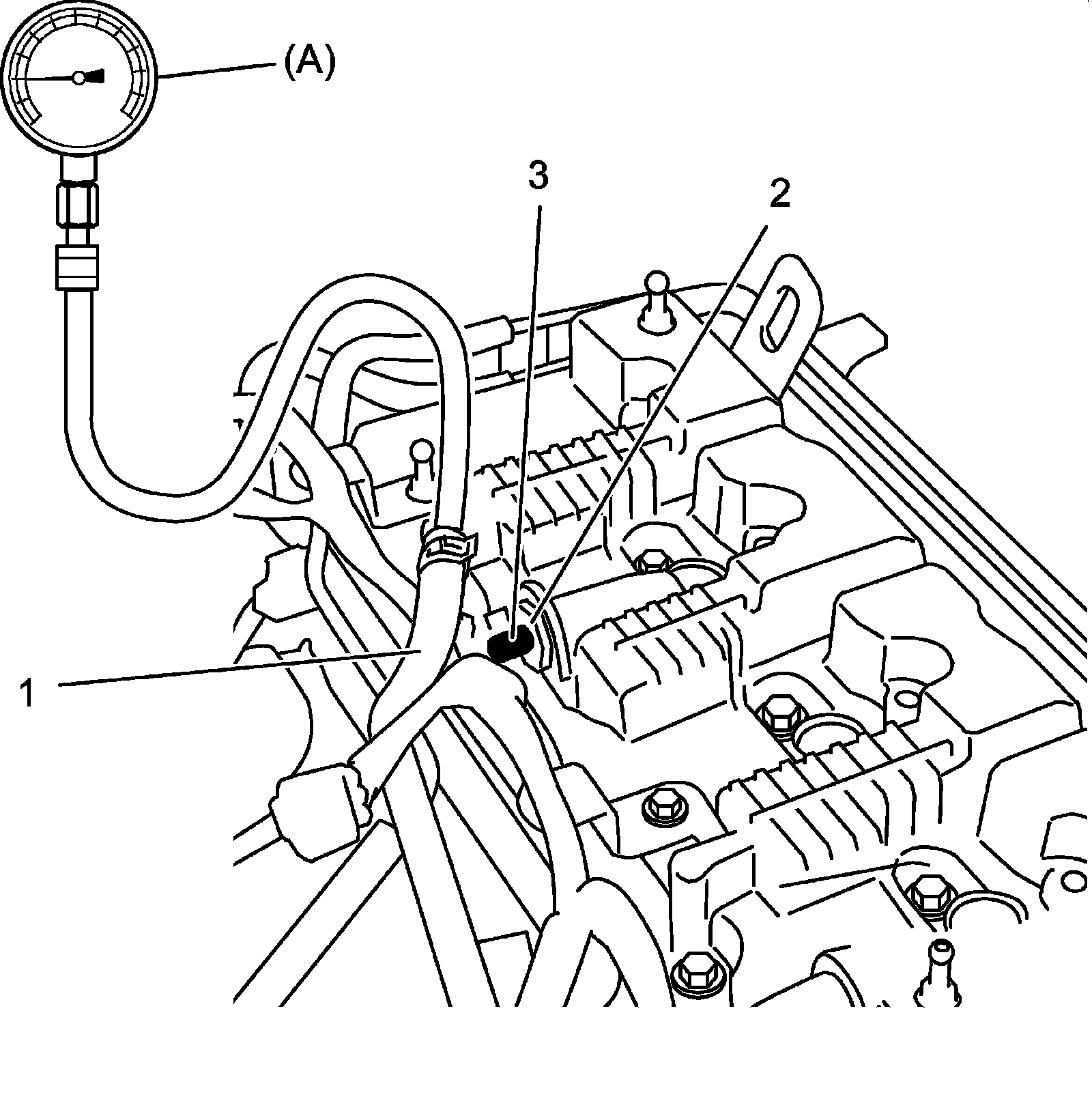 (A)
3
2
1