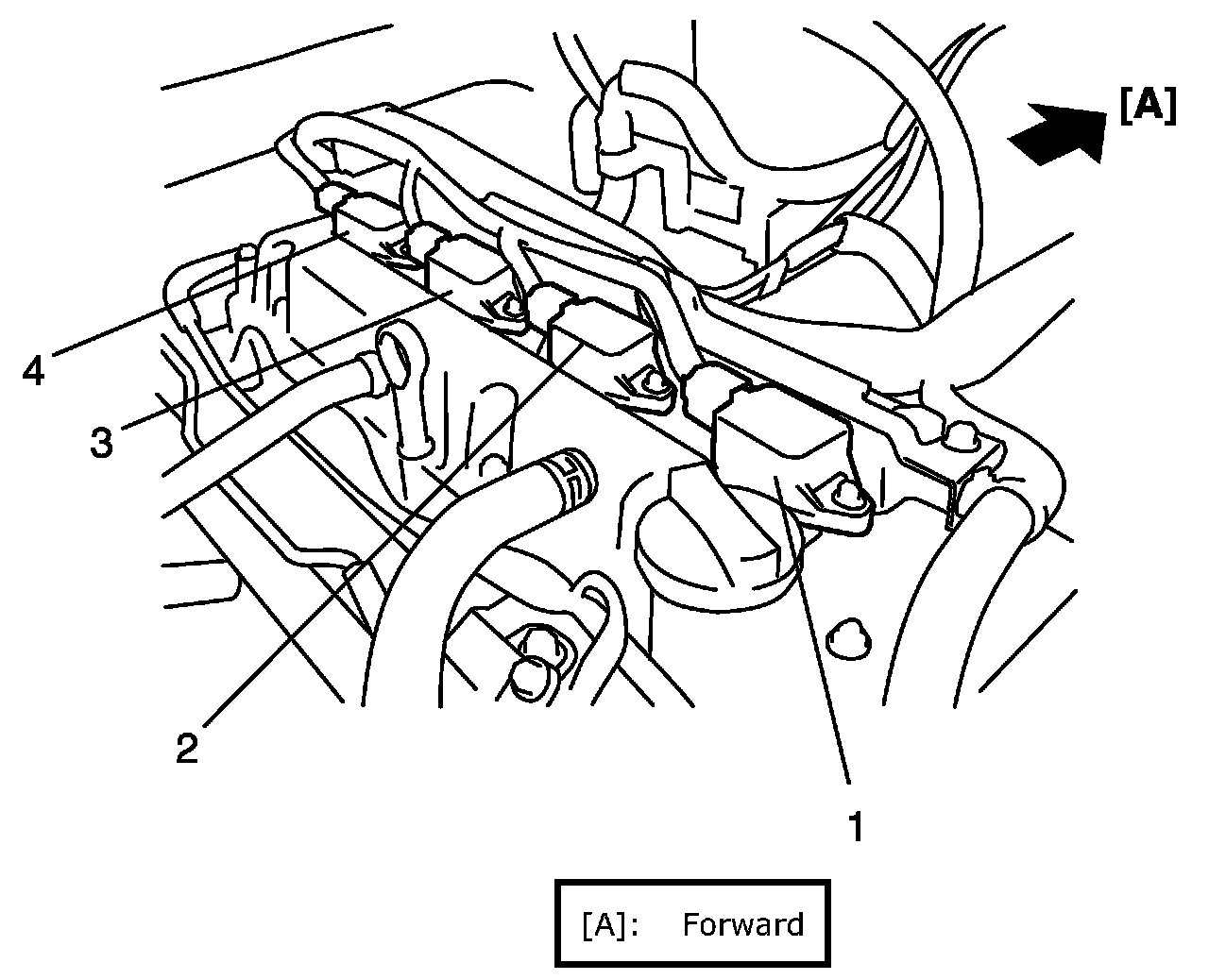 [A]

4

3

2

1

[A]: Forward