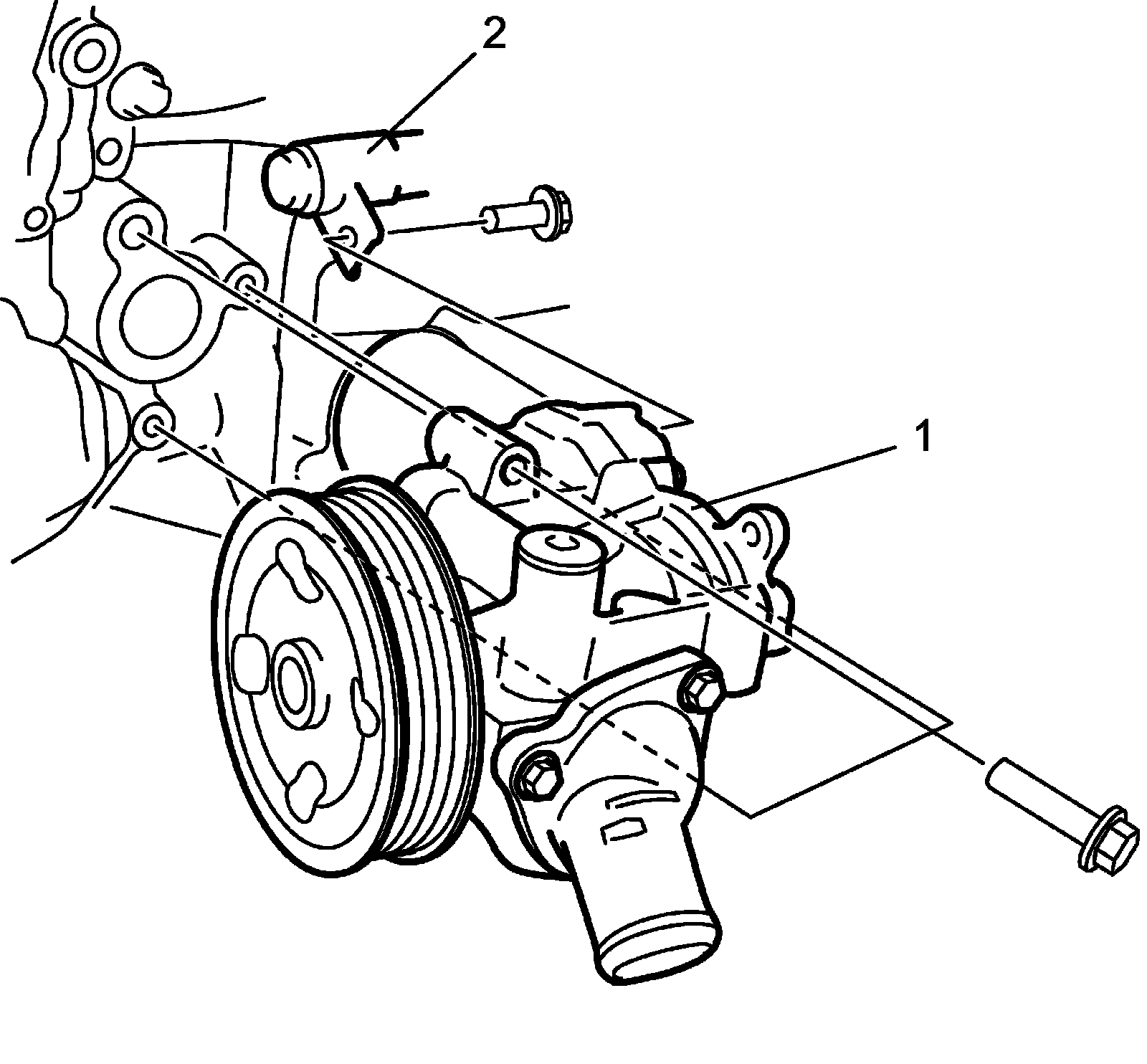 2

1