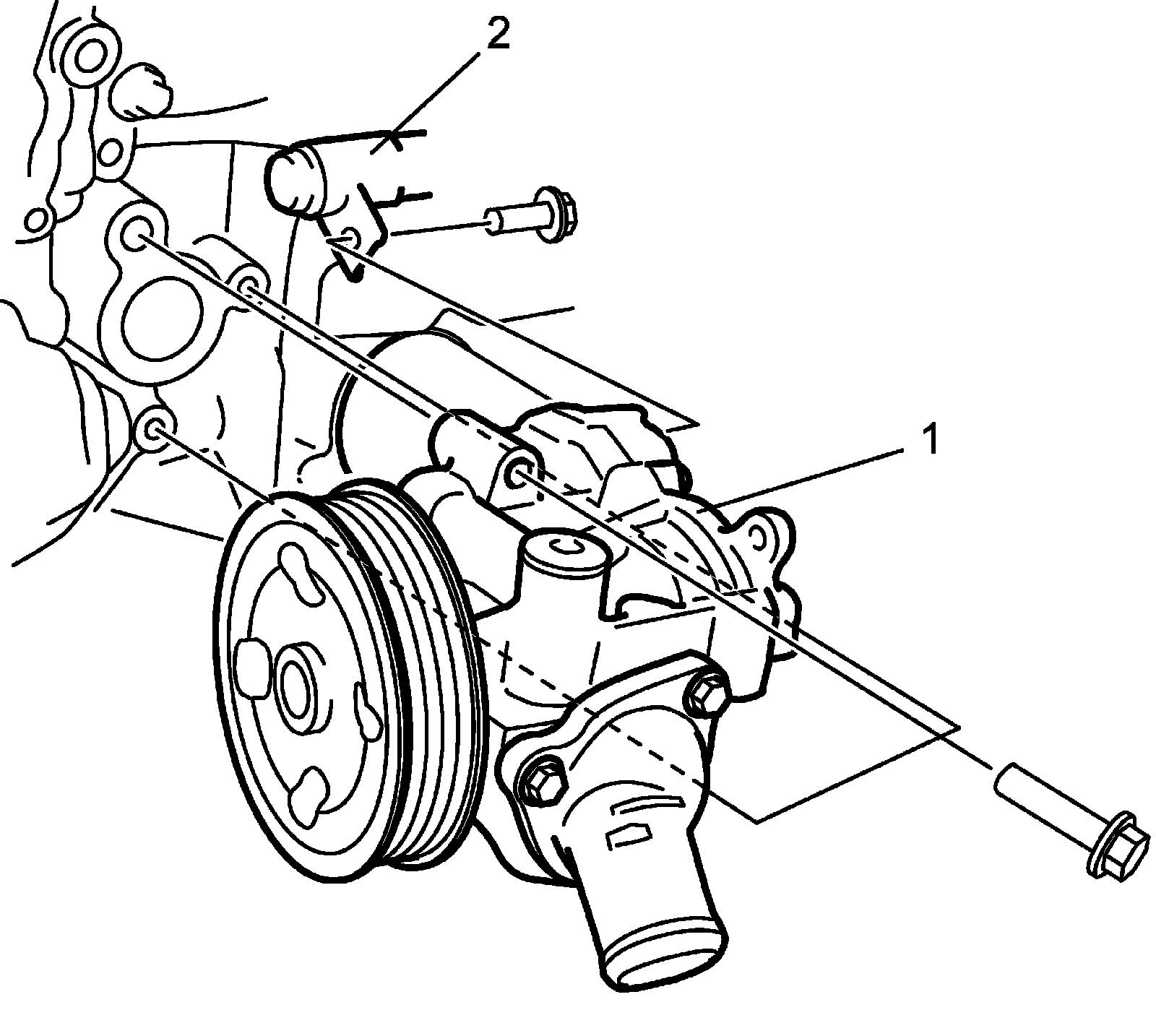 2

1