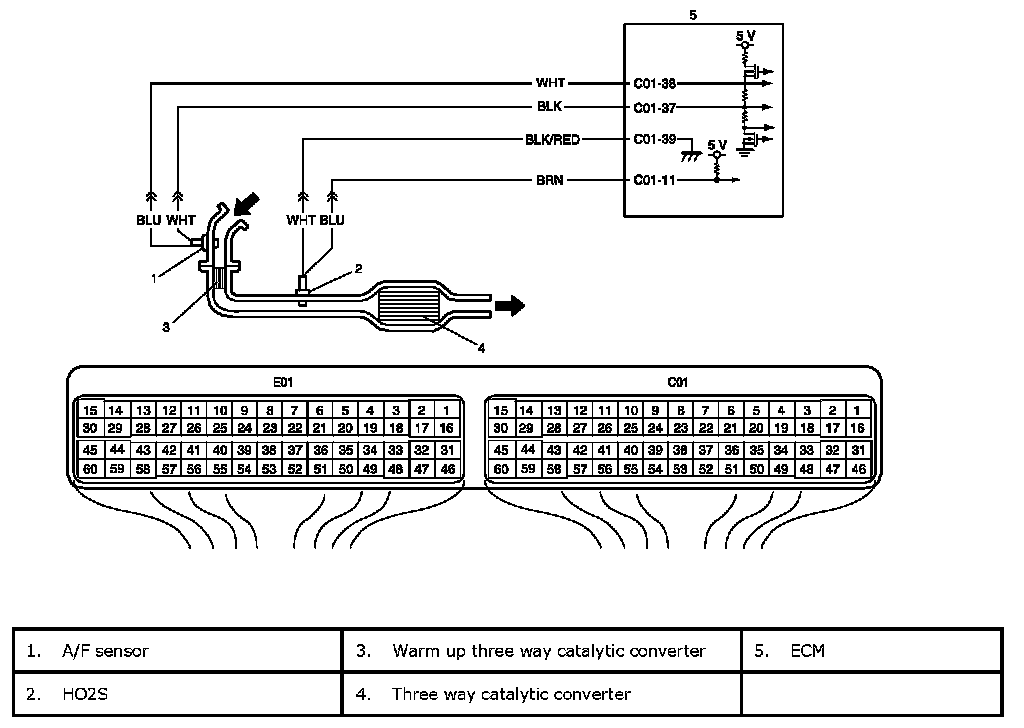 5

5 V

WHT C01-38

BLK C01-37

BLK/RED C01-39

5 V

BRN C01-11

BLU WHT

WHT BLU

1

2

3

4

E01

| 15 | 14 | 13 | 12 | 11 | 10 | 9 | 8 | 7 | 6 | 5 | 4 | 3 | 2 | 1 |
|---|---|---|---|---|---|---|---|---|---|---|---|---|---|---|
| 30 | 29 | 28 | 27 | 26 | 25 | 24 | 23 | 22 | 21 | 20 | 19 | 18 | 17 | 16 |
| 45 | 44 | 43 | 42 | 41 | 40 | 39 | 38 | 37 | 36 | 35 | 34 | 33 | 32 | 31 |
| 60 | 59 | 58 | 57 | 56 | 55 | 54 | 53 | 52 | 51 | 50 | 49 | 48 | 47 | 46 |

C01

| 15 | 14 | 13 | 12 | 11 | 10 | 9 | 8 | 7 | 6 | 5 | 4 | 3 | 2 | 1 |
|---|---|---|---|---|---|---|---|---|---|---|---|---|---|---|
| 30 | 29 | 28 | 27 | 26 | 25 | 24 | 23 | 22 | 21 | 20 | 19 | 18 | 17 | 16 |
| 45 | 44 | 43 | 42 | 41 | 40 | 39 | 38 | 37 | 36 | 35 | 34 | 33 | 32 | 31 |
| 60 | 59 | 58 | 57 | 56 | 55 | 54 | 53 | 52 | 51 | 50 | 49 | 48 | 47 | 46 |

| 1. A/F sensor | 3. Warm up three way catalytic converter | 5. ECM |
|---|---|---|
| 2. HO2S | 4. Three way catalytic converter | |