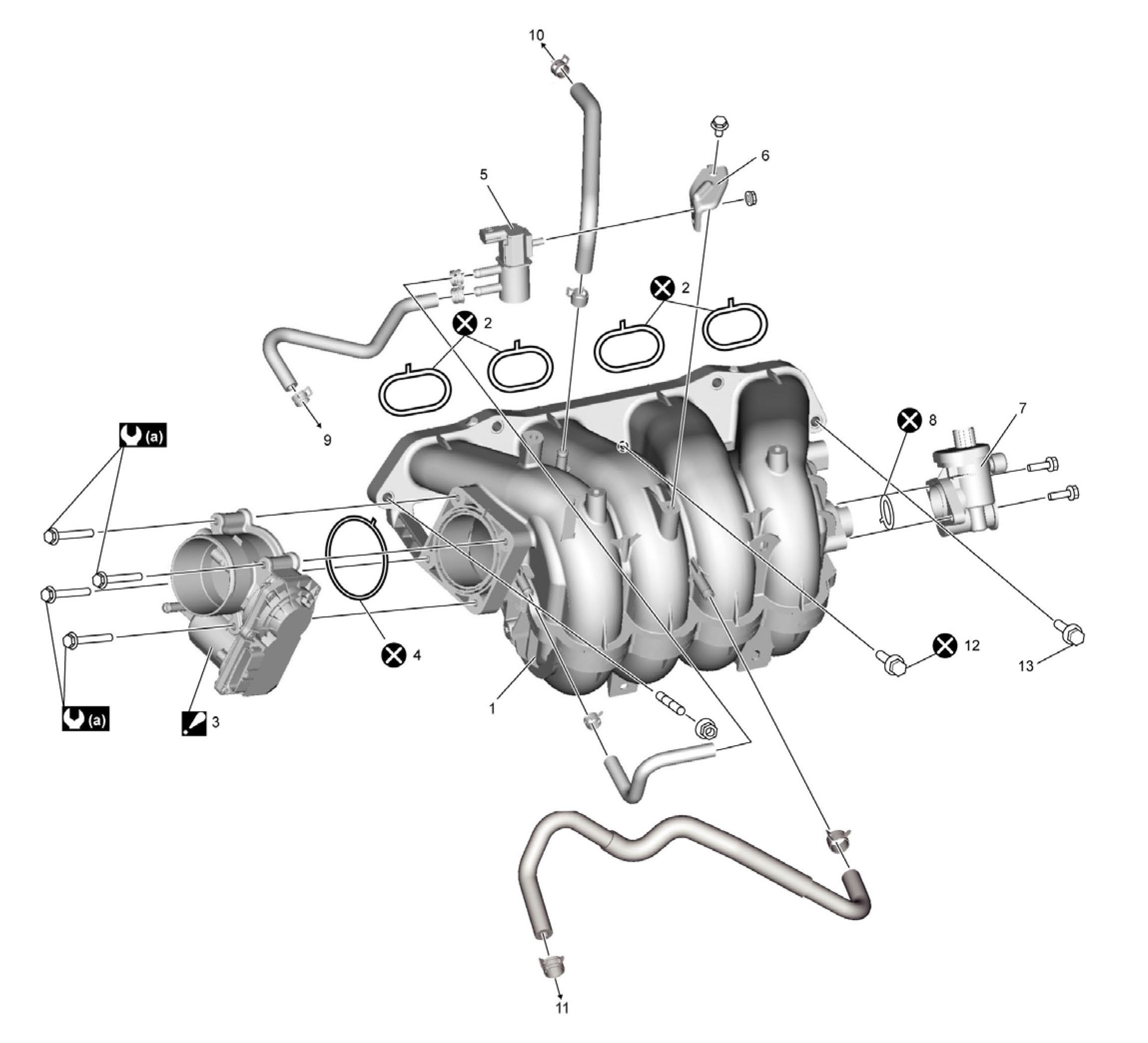 10
6
5
2
2
9
(a)
8
7
4
12
13
1
(a)
3
11