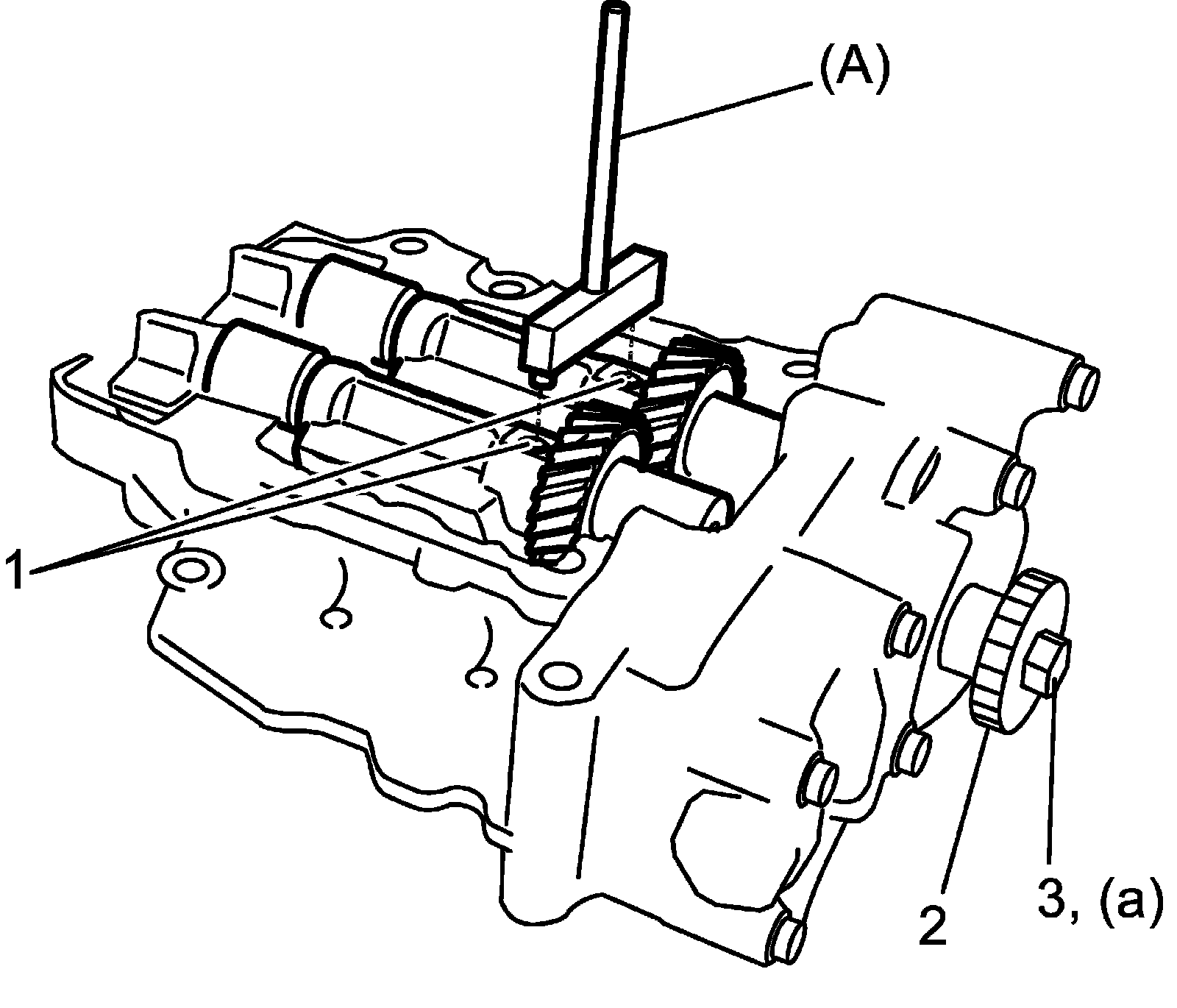 (A)

1

2

3, (a)