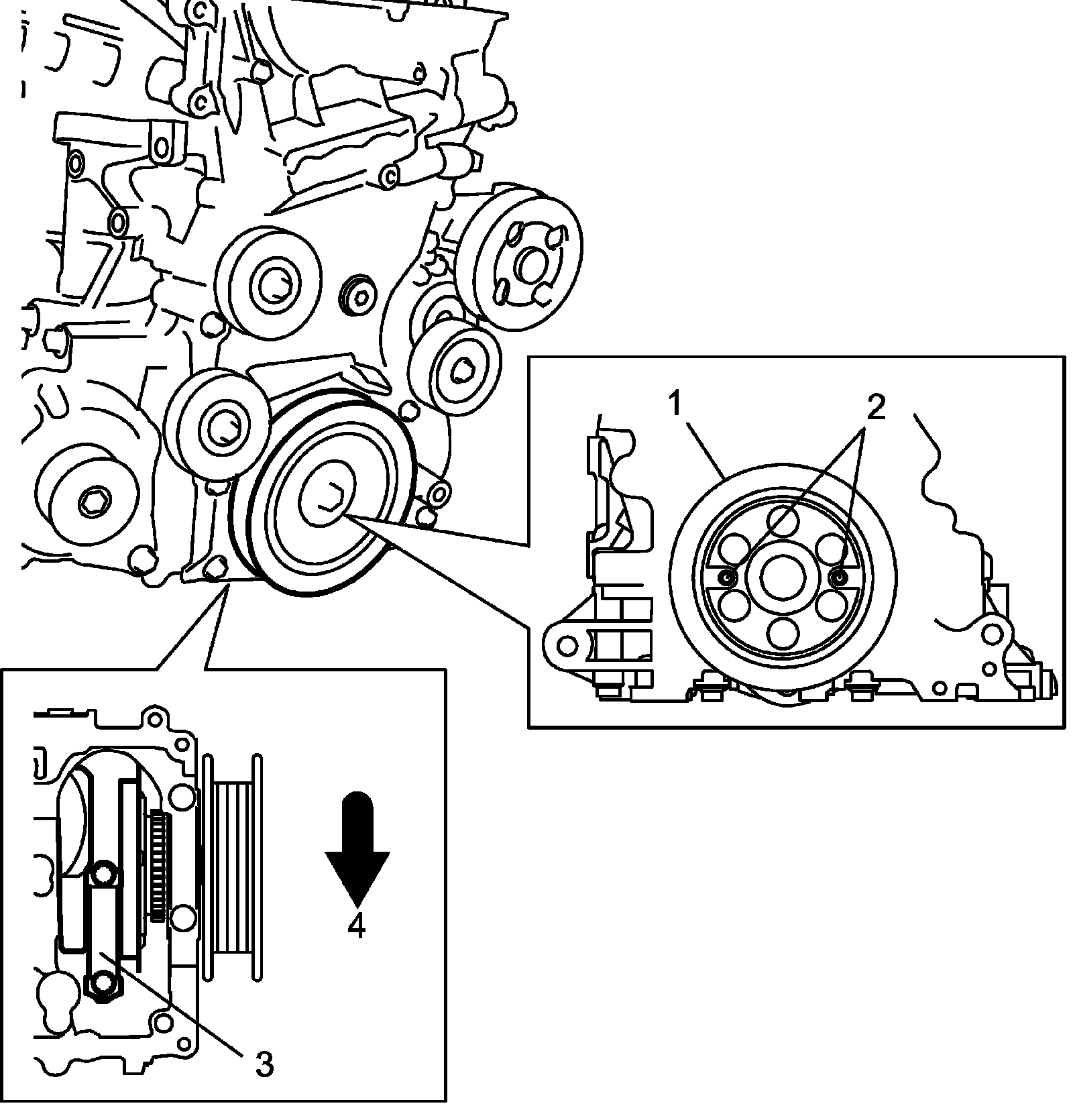 1
2
4
3