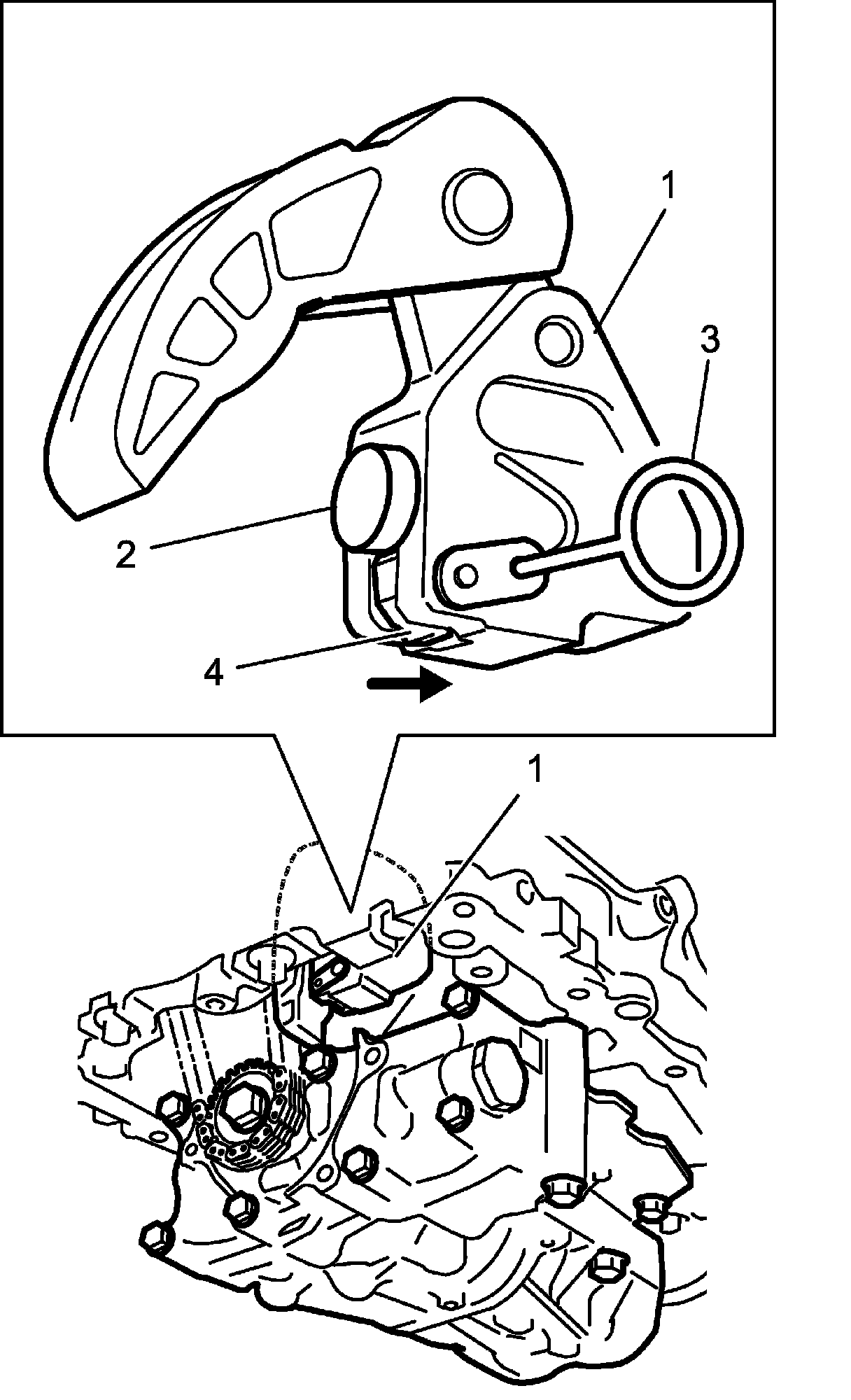 1
3
2
4
1