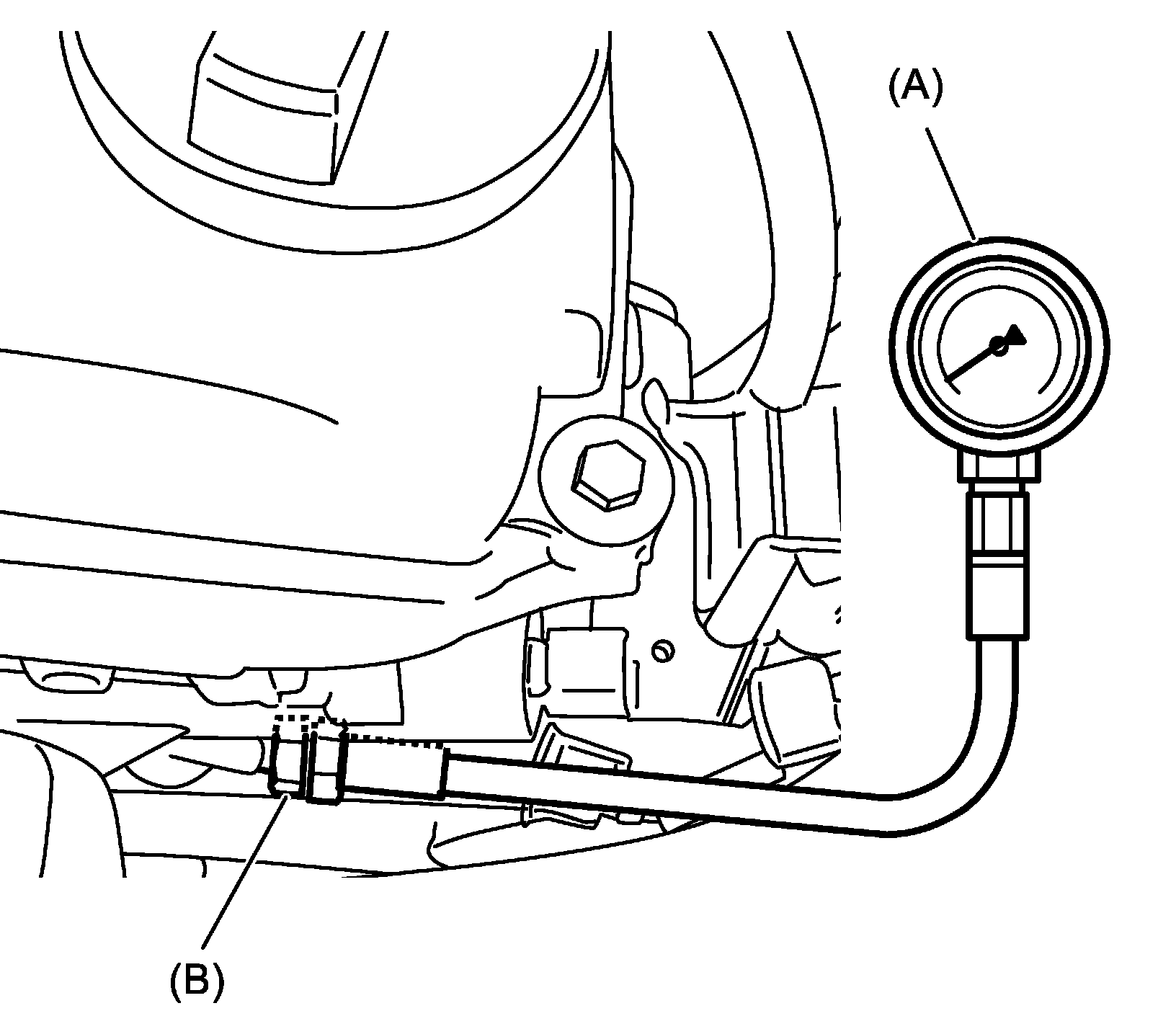 (A)

(B)