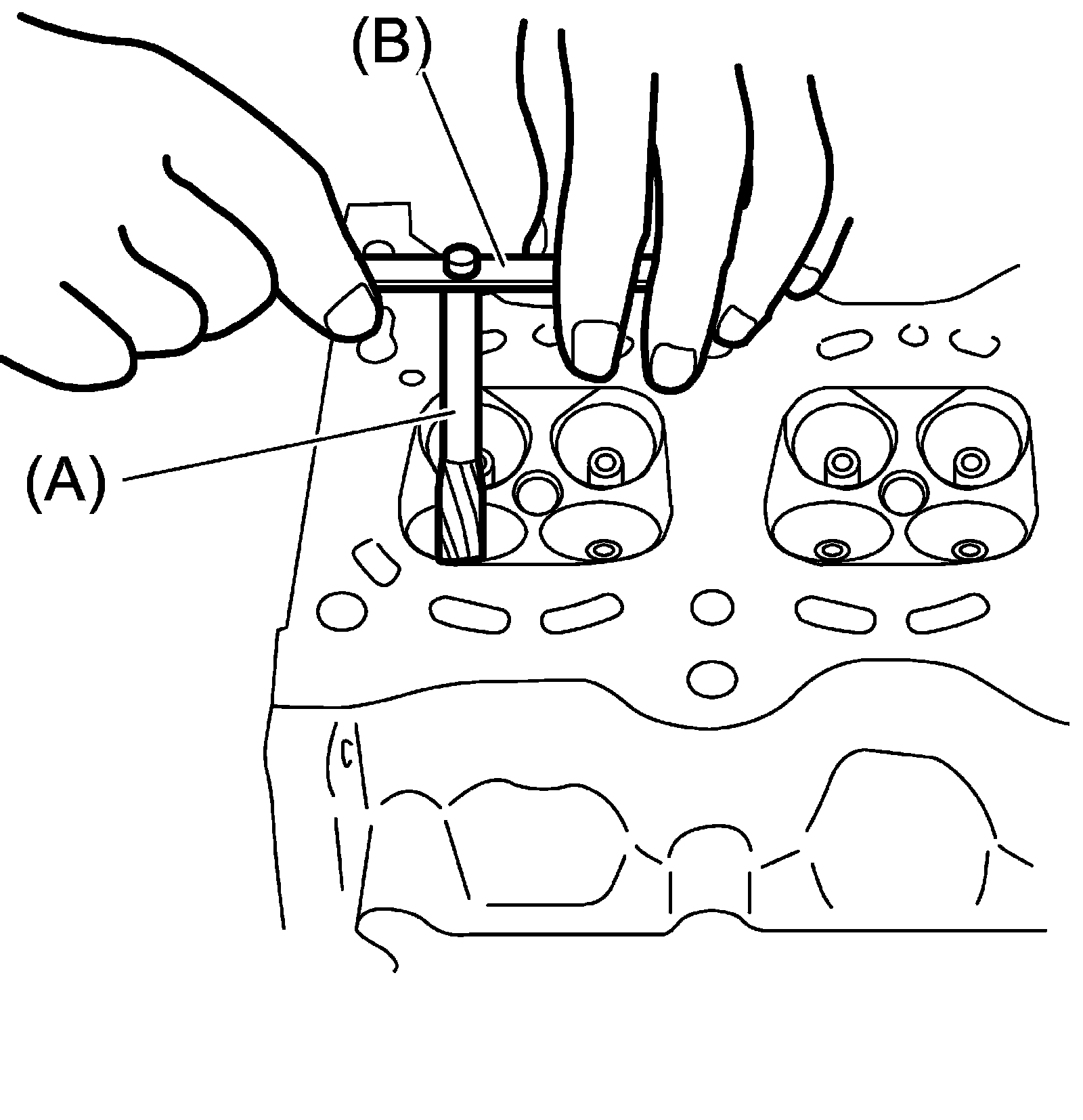 (B)
(A)