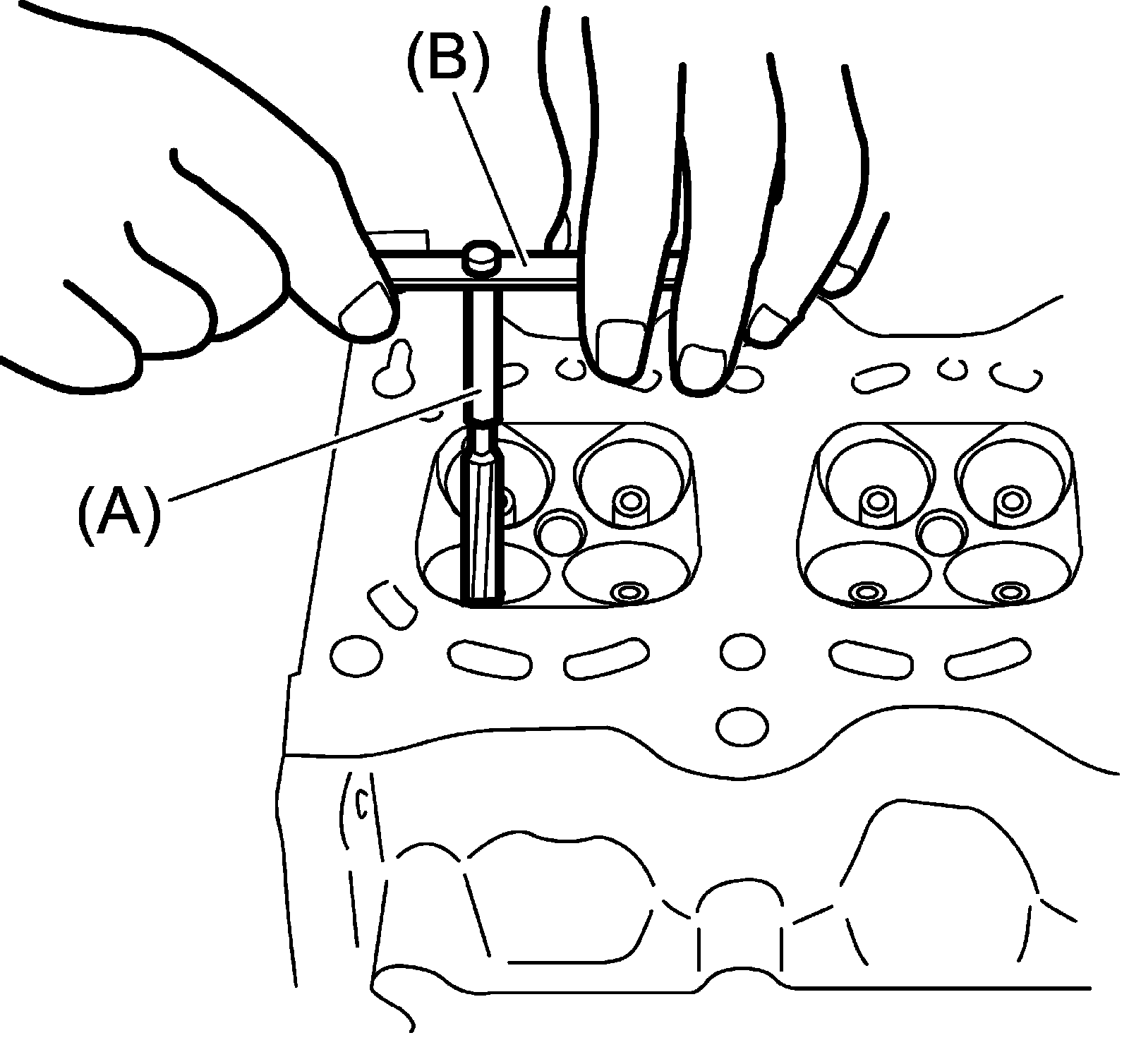 (B)
(A)