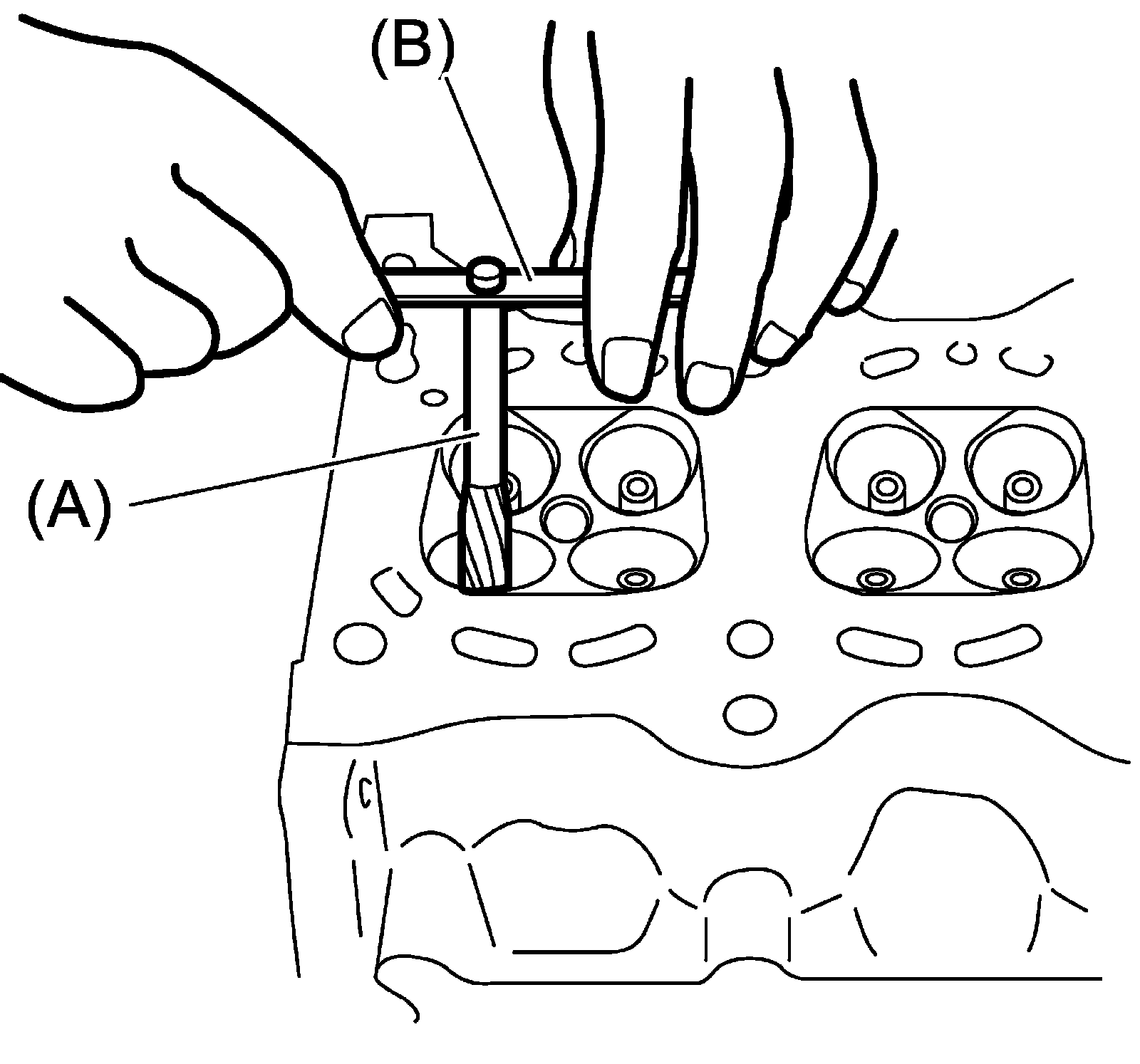 (B)

(A)