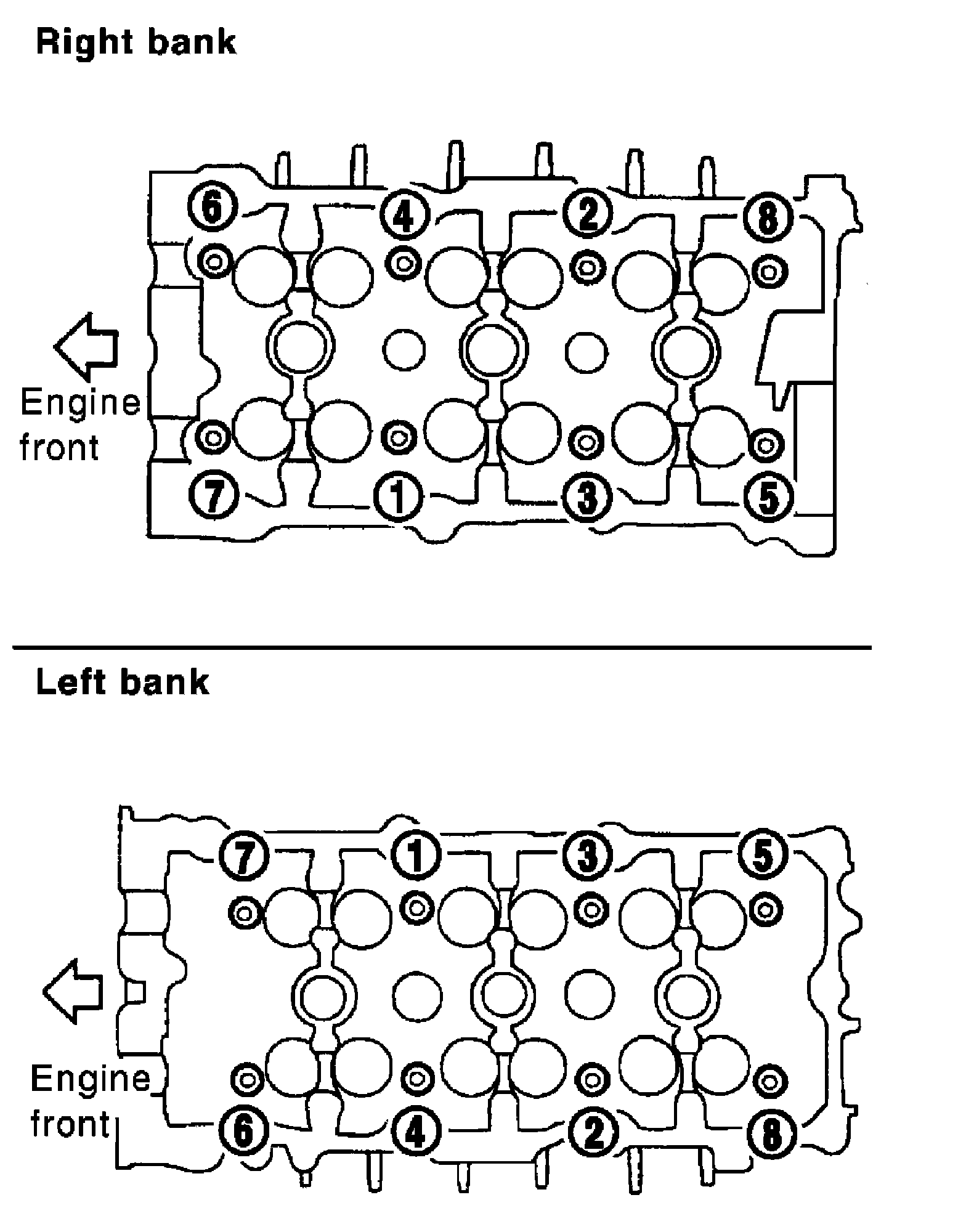 Right bank

6 4 2 8

Engine front

7 1 3 5

Left bank

7 1 3 5

Engine front

6 4 2 8