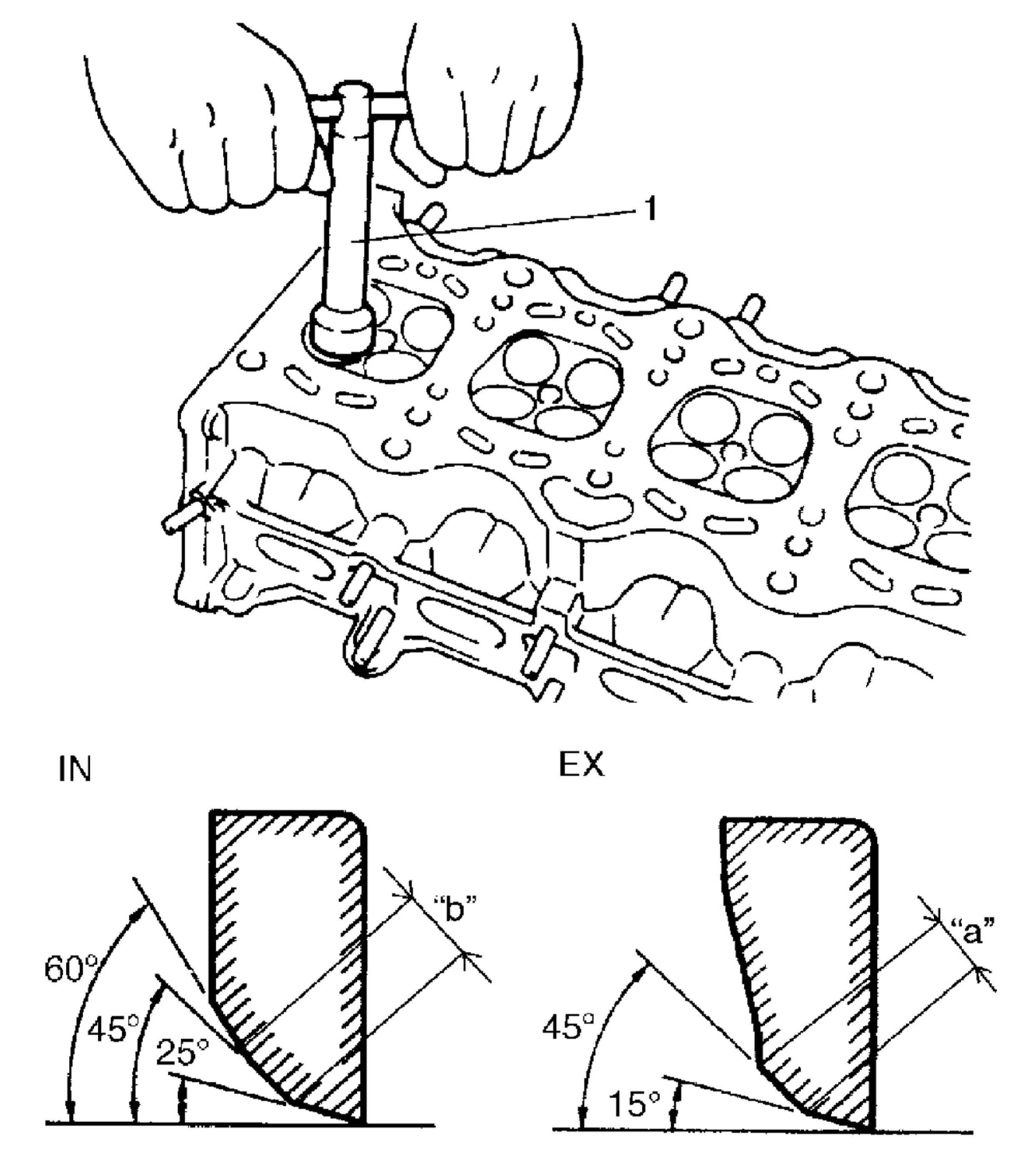 1

IN

60°
45°
25°
"b"

EX

45°
15°
"a"