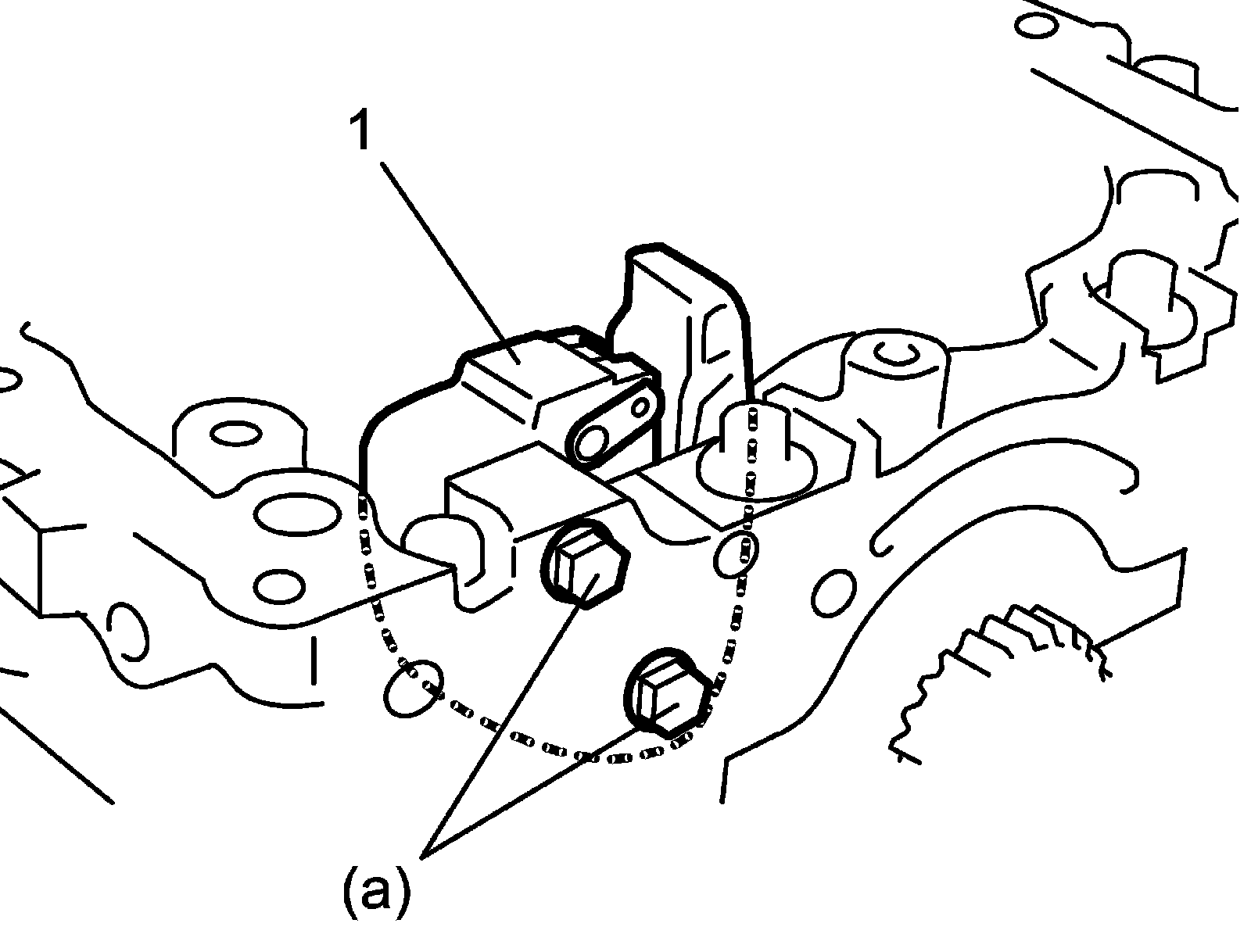 1

(a)