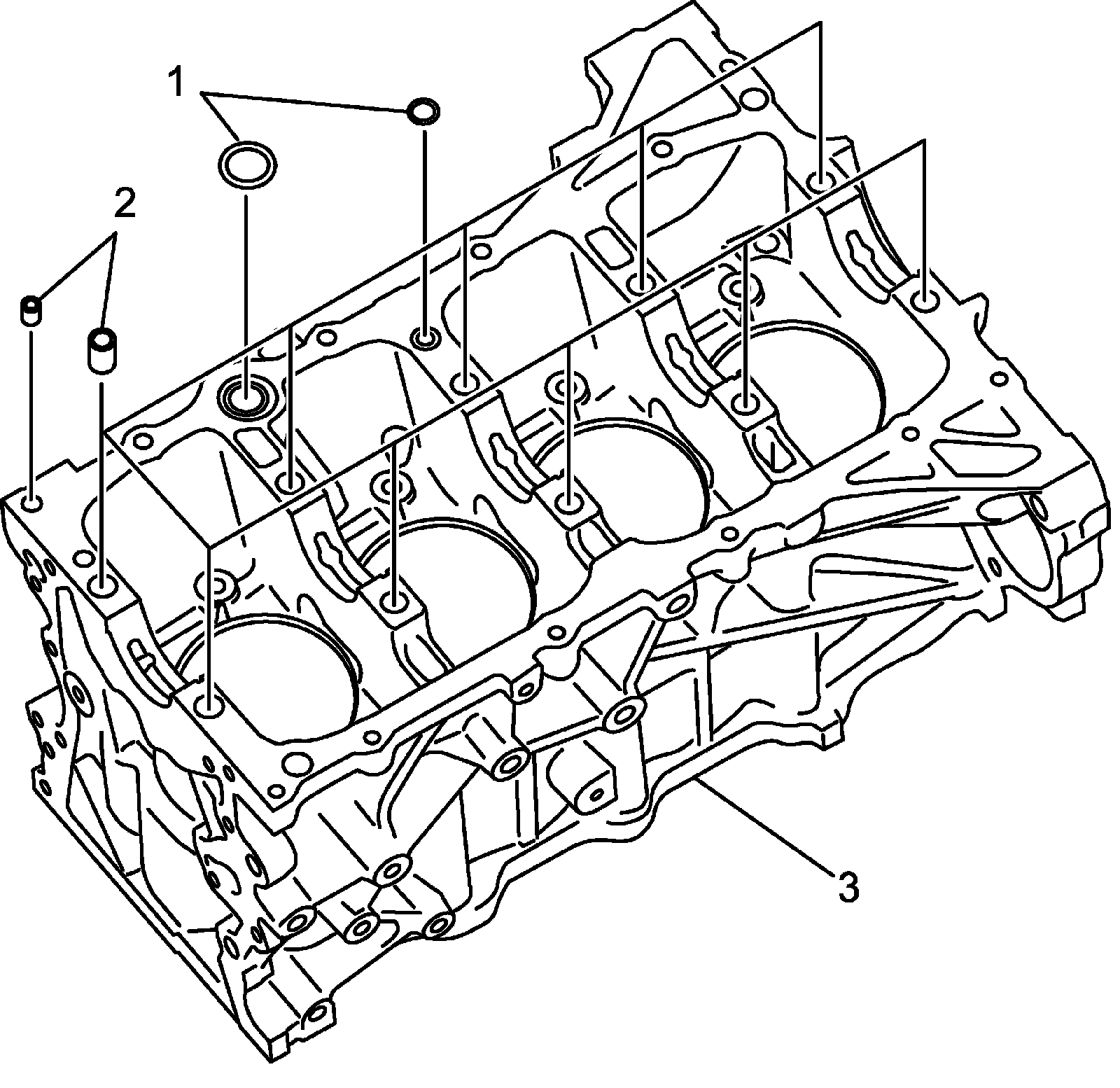 1
2
3