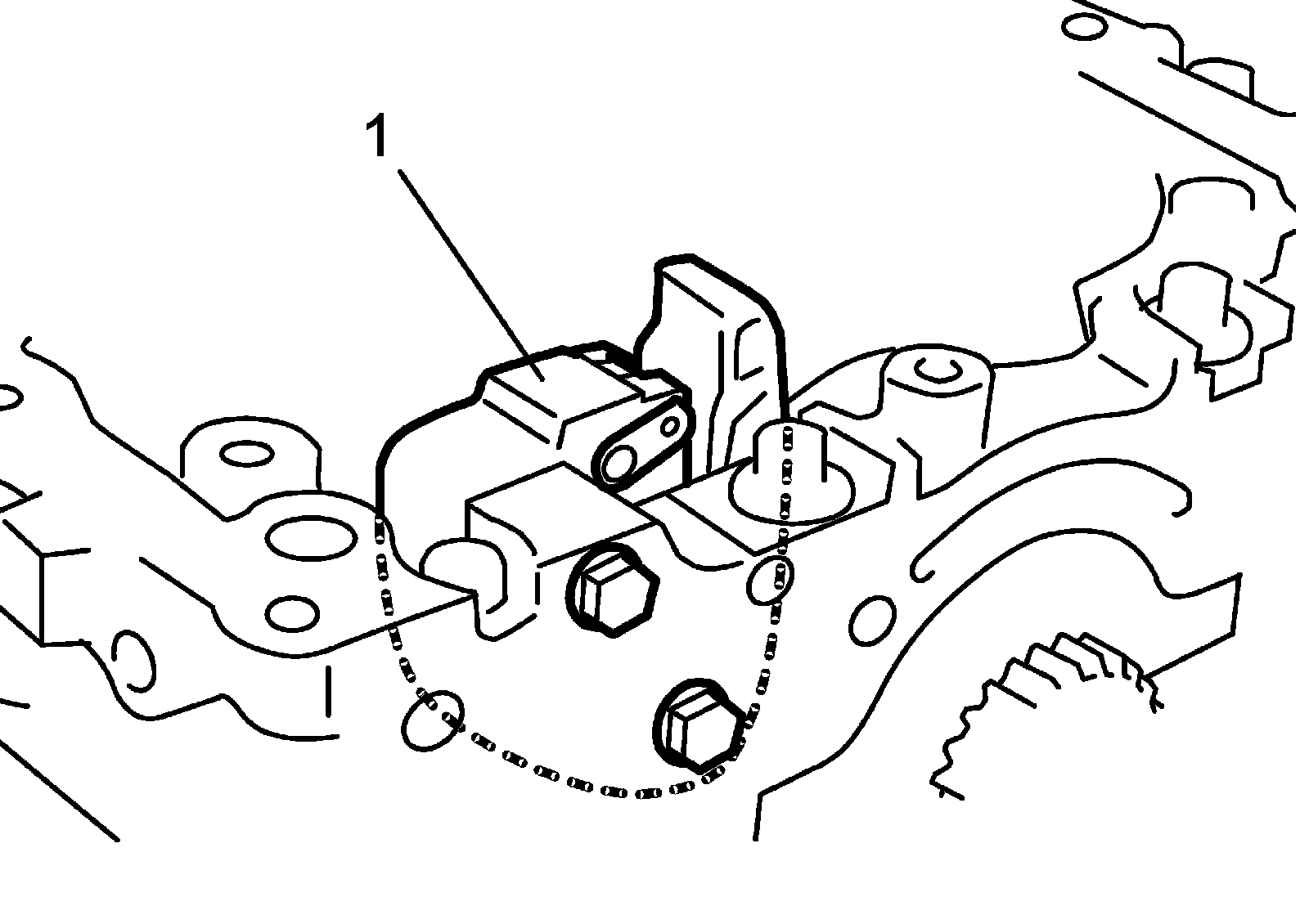 1