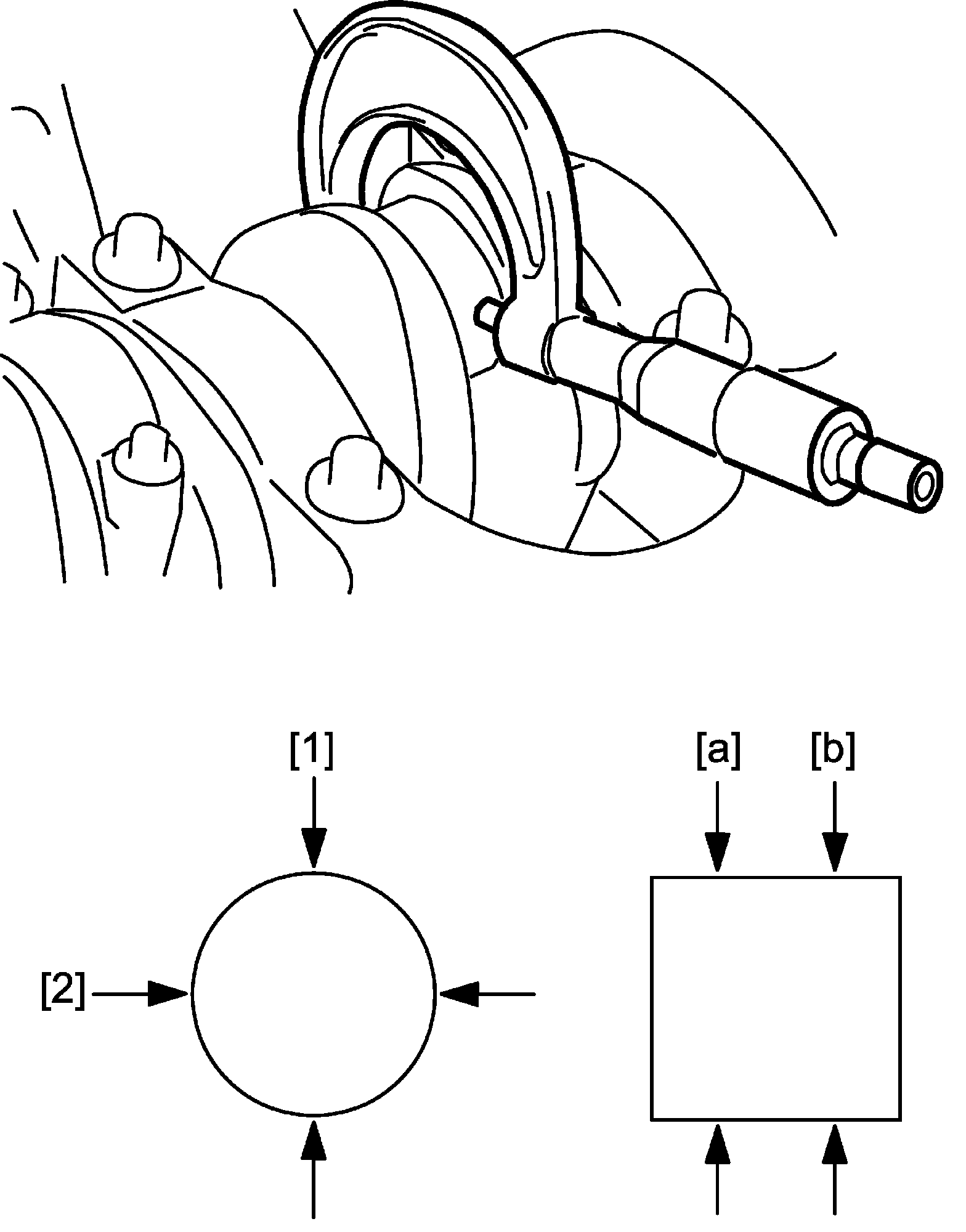 [1]

[2]

[a]

[b]