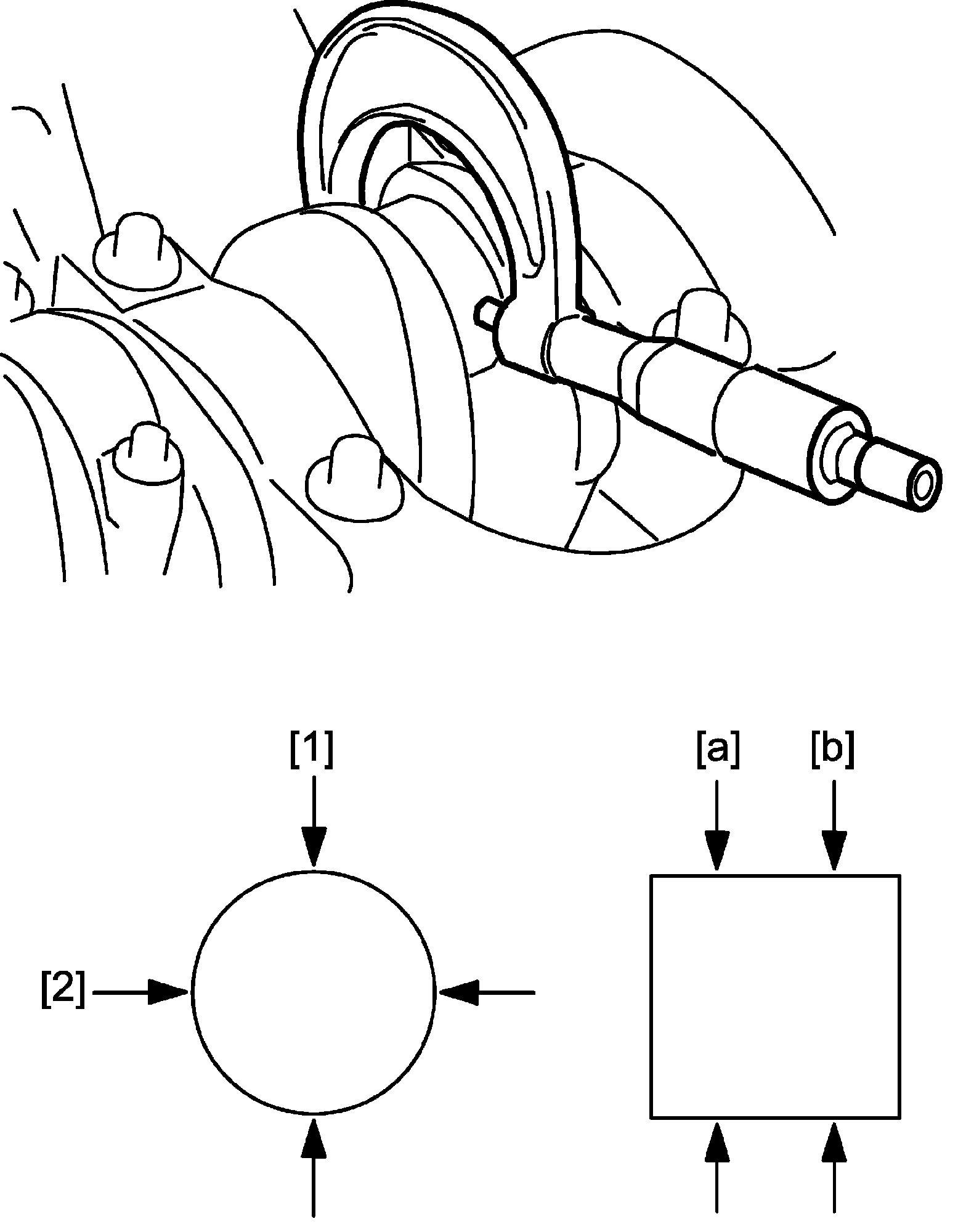 [1]

[2]

[a] [b]