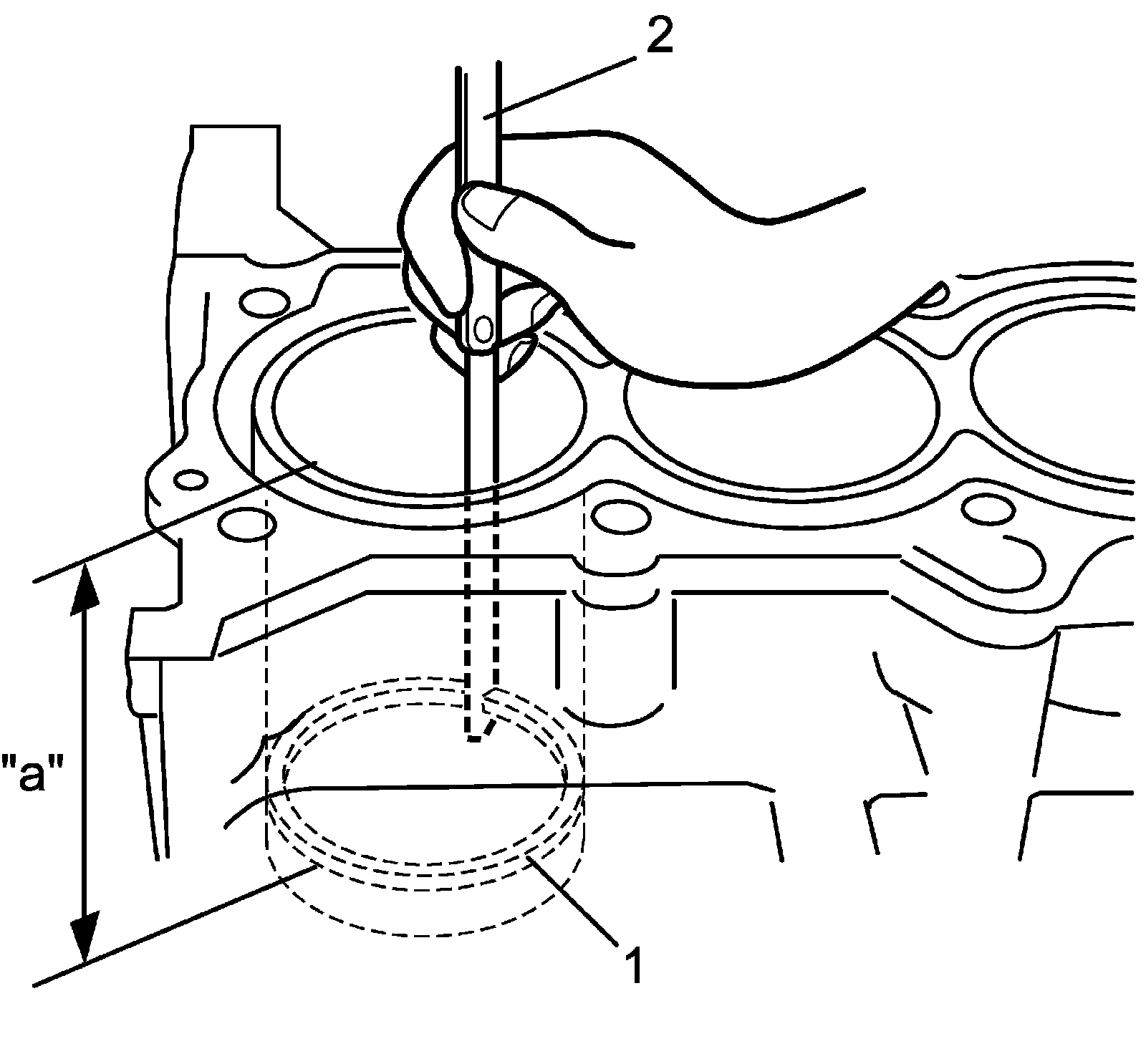 2

"a"

1