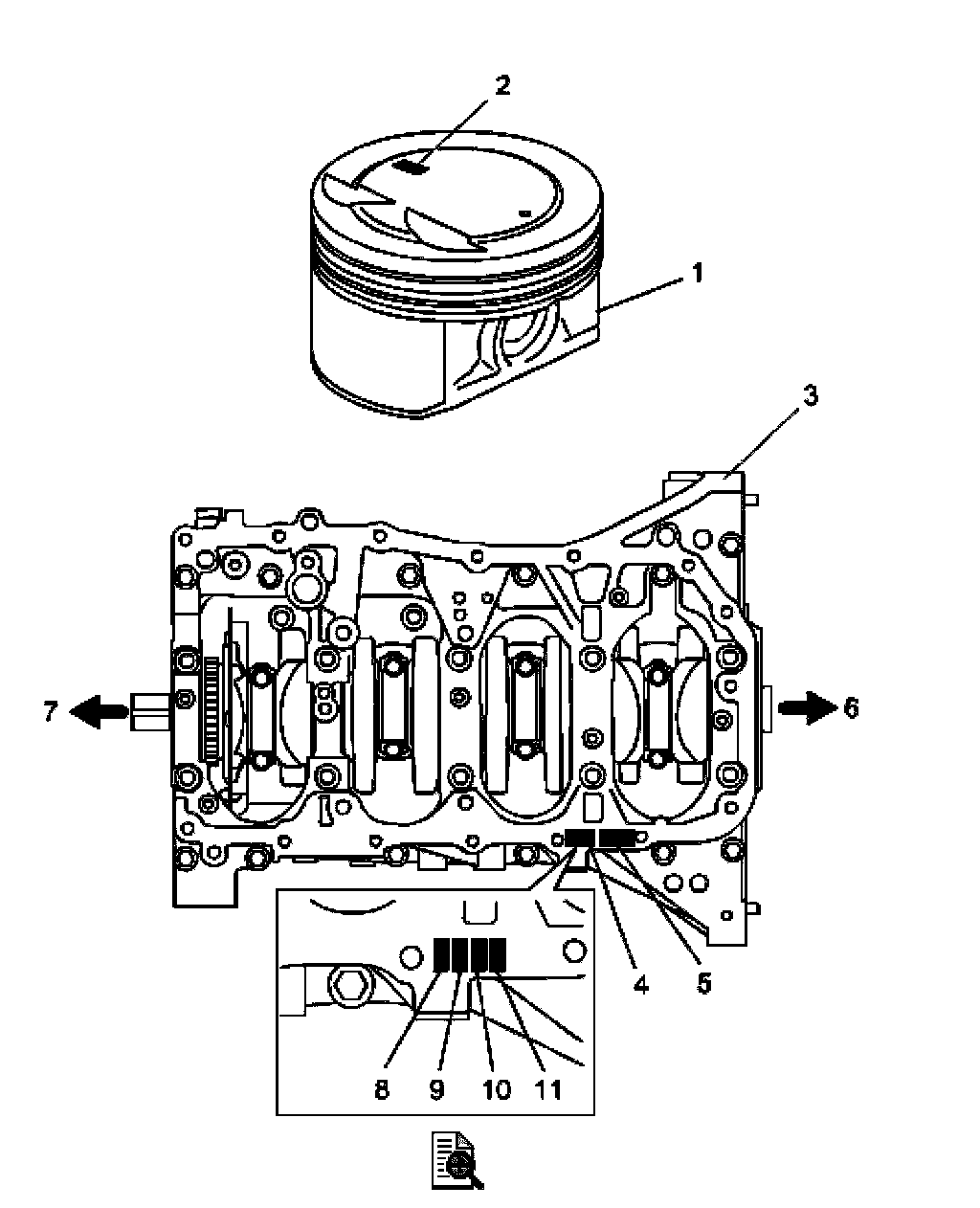 2
1
3
7
6
4
5
8
9
10
11