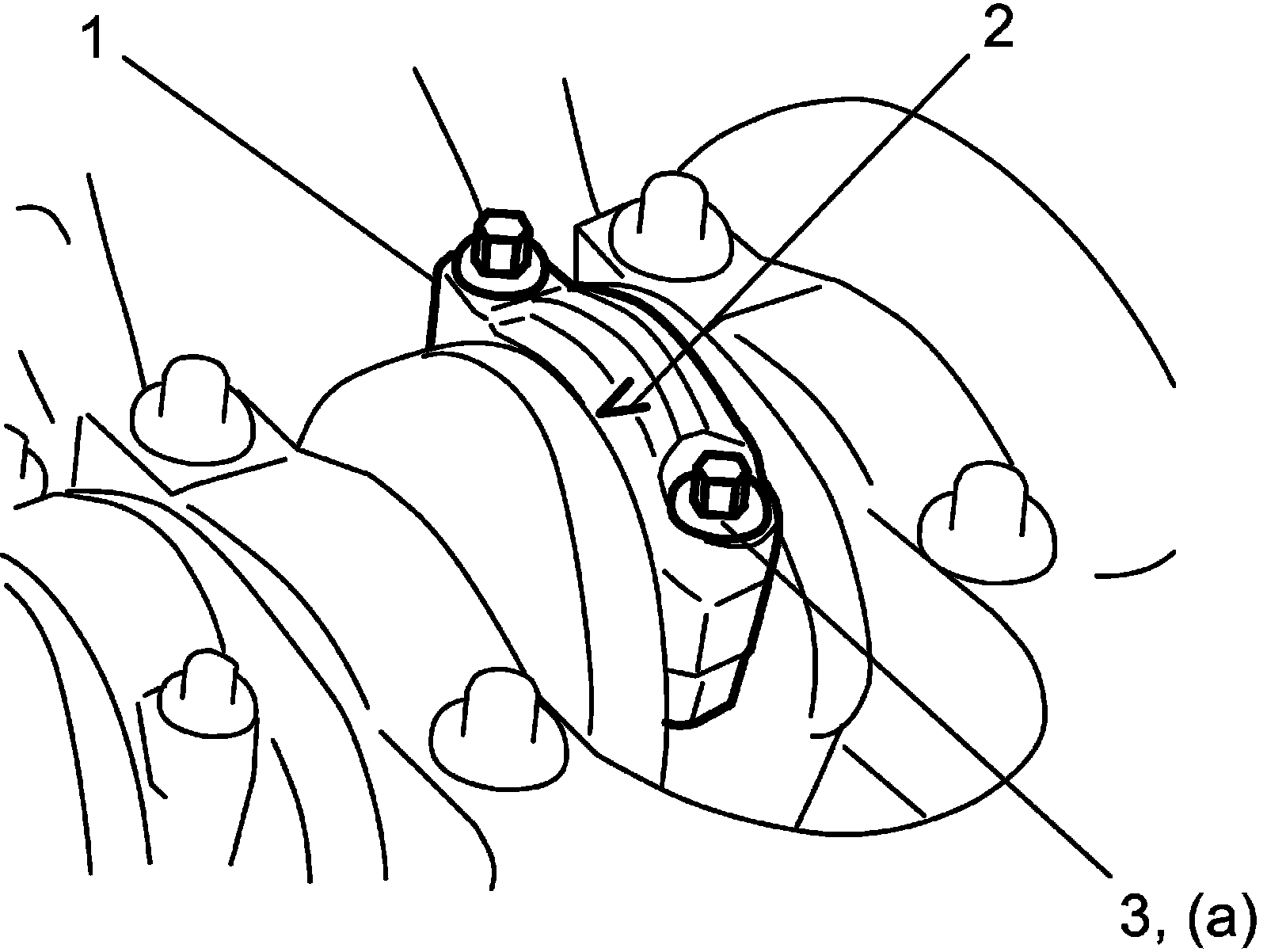 1
2
3, (a)