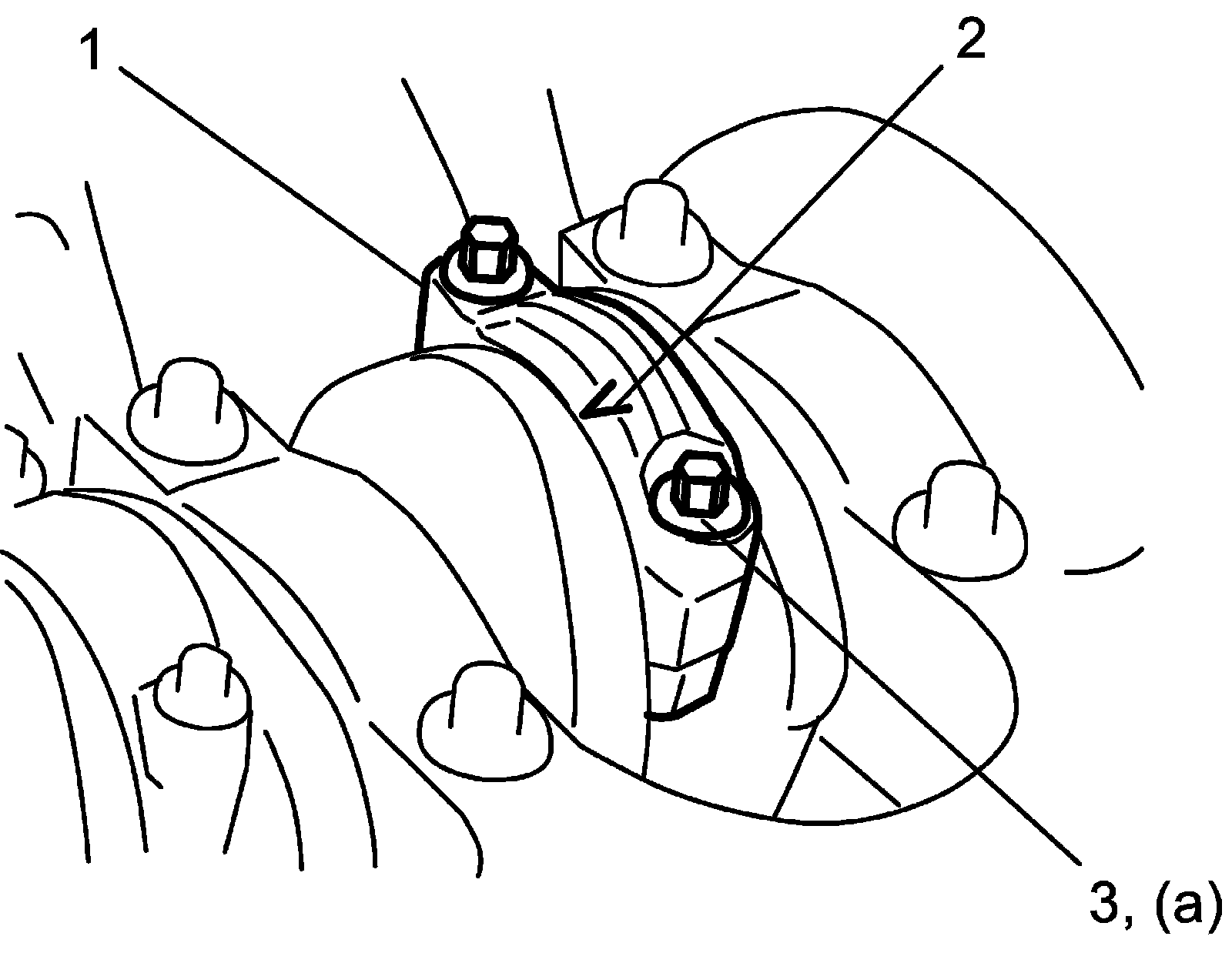 1
2
3, (a)