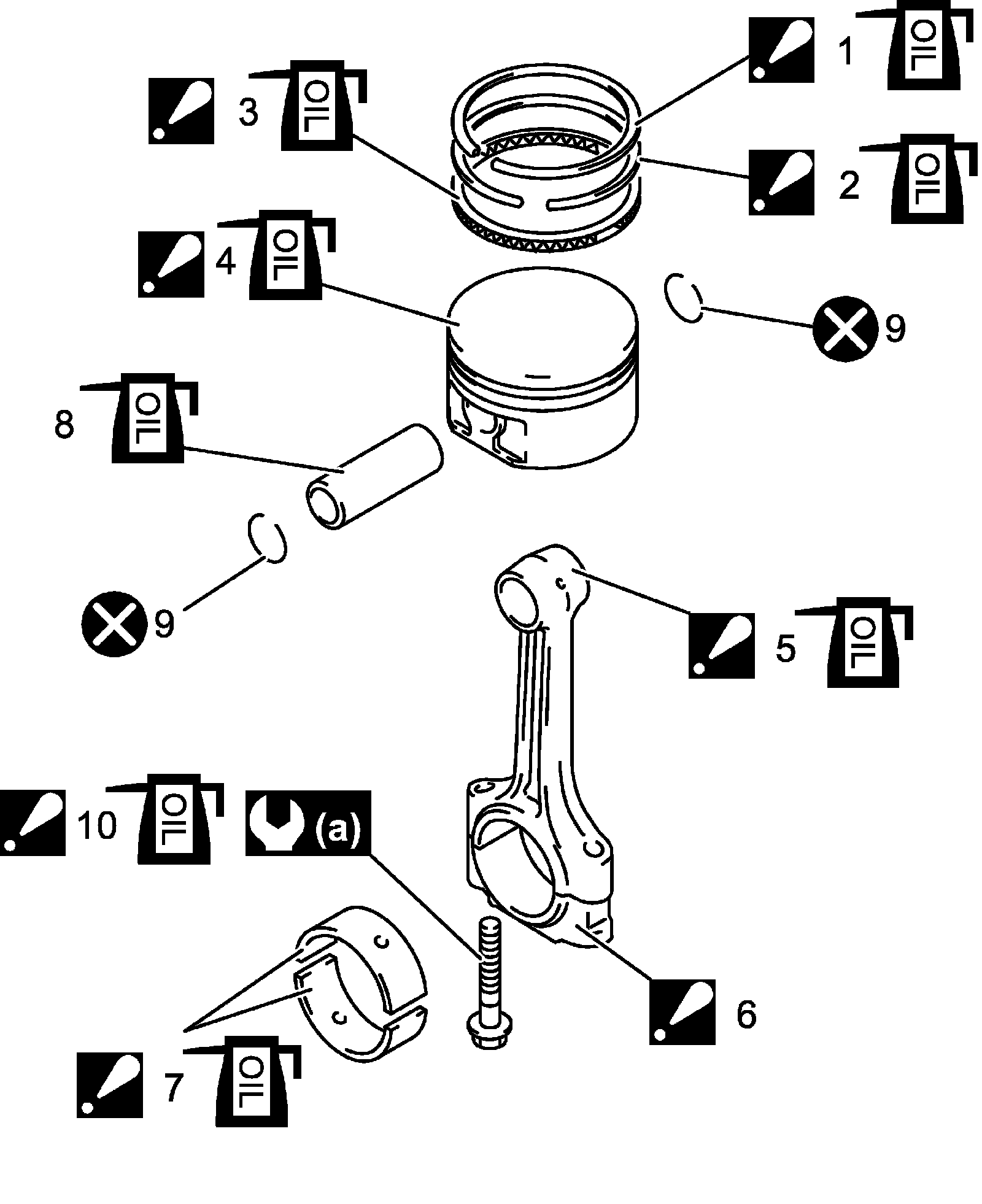 1 OIL
3 OIL
2 OIL
4 OIL
9
8 OIL
9
5 OIL
10 OIL
(a)
6
7 OIL