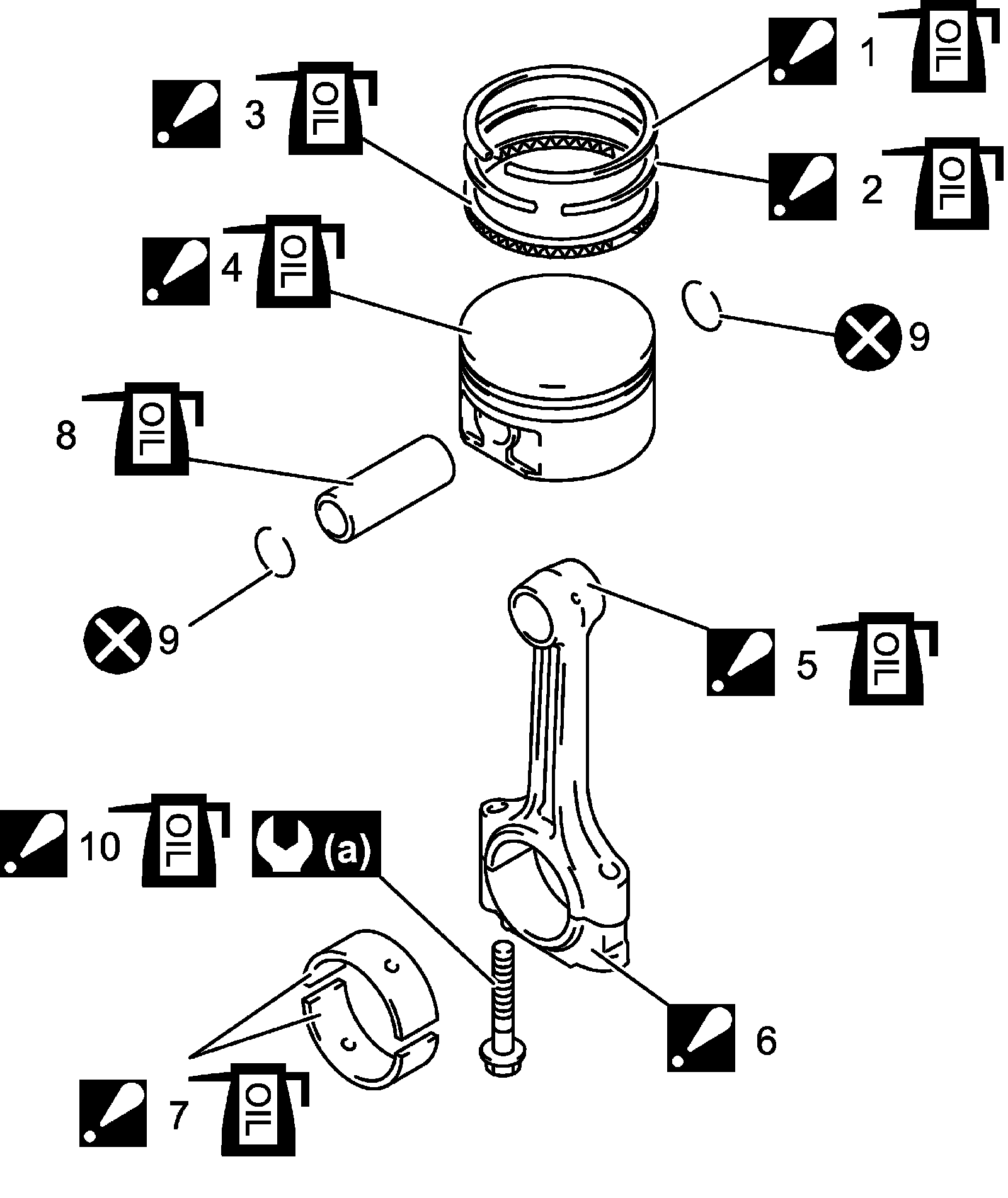 1 OIL
3 OIL
2 OIL
4 OIL
9
8 OIL
9
5 OIL
10 OIL
(a)
6
7 OIL