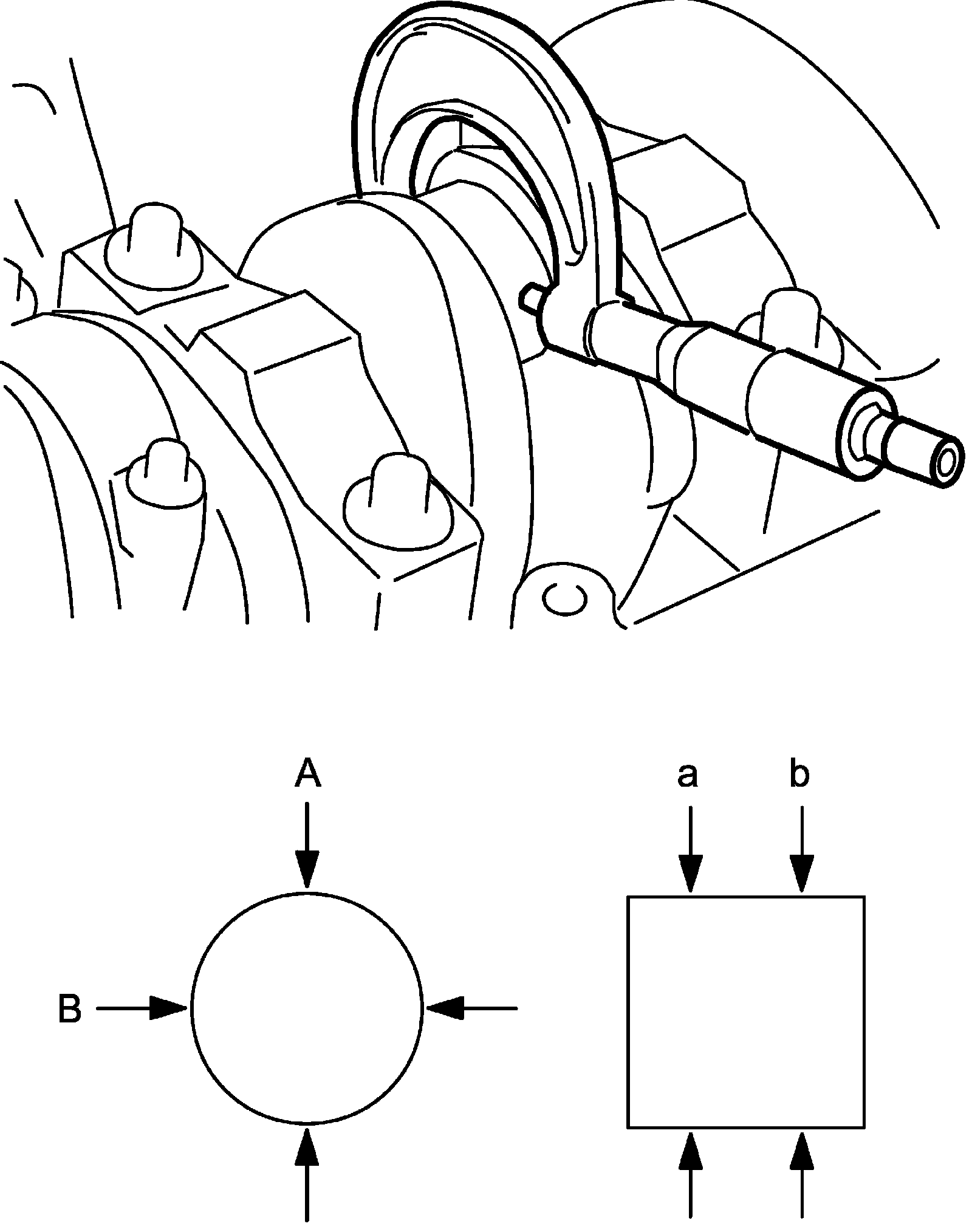 A
B
a
b