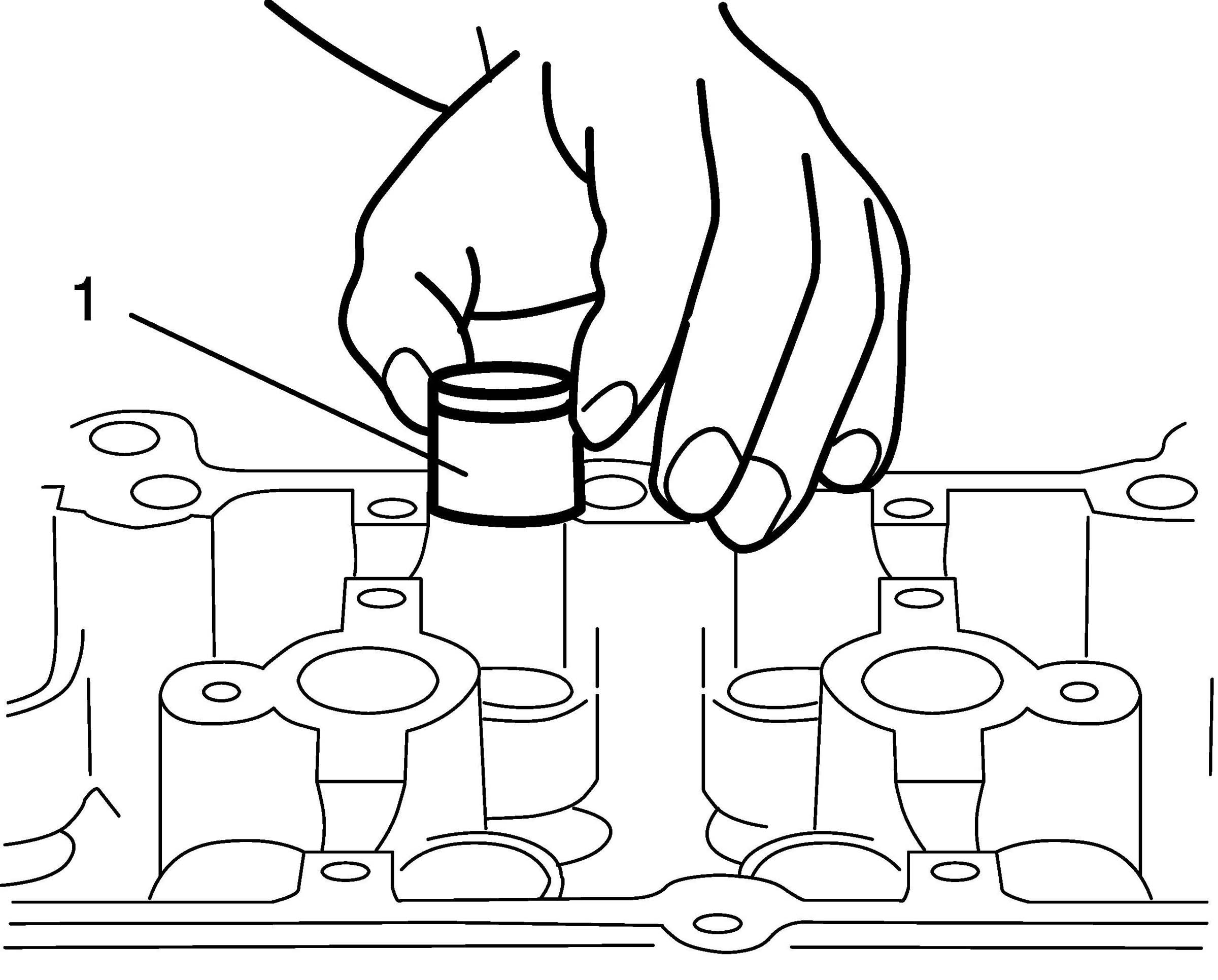 1