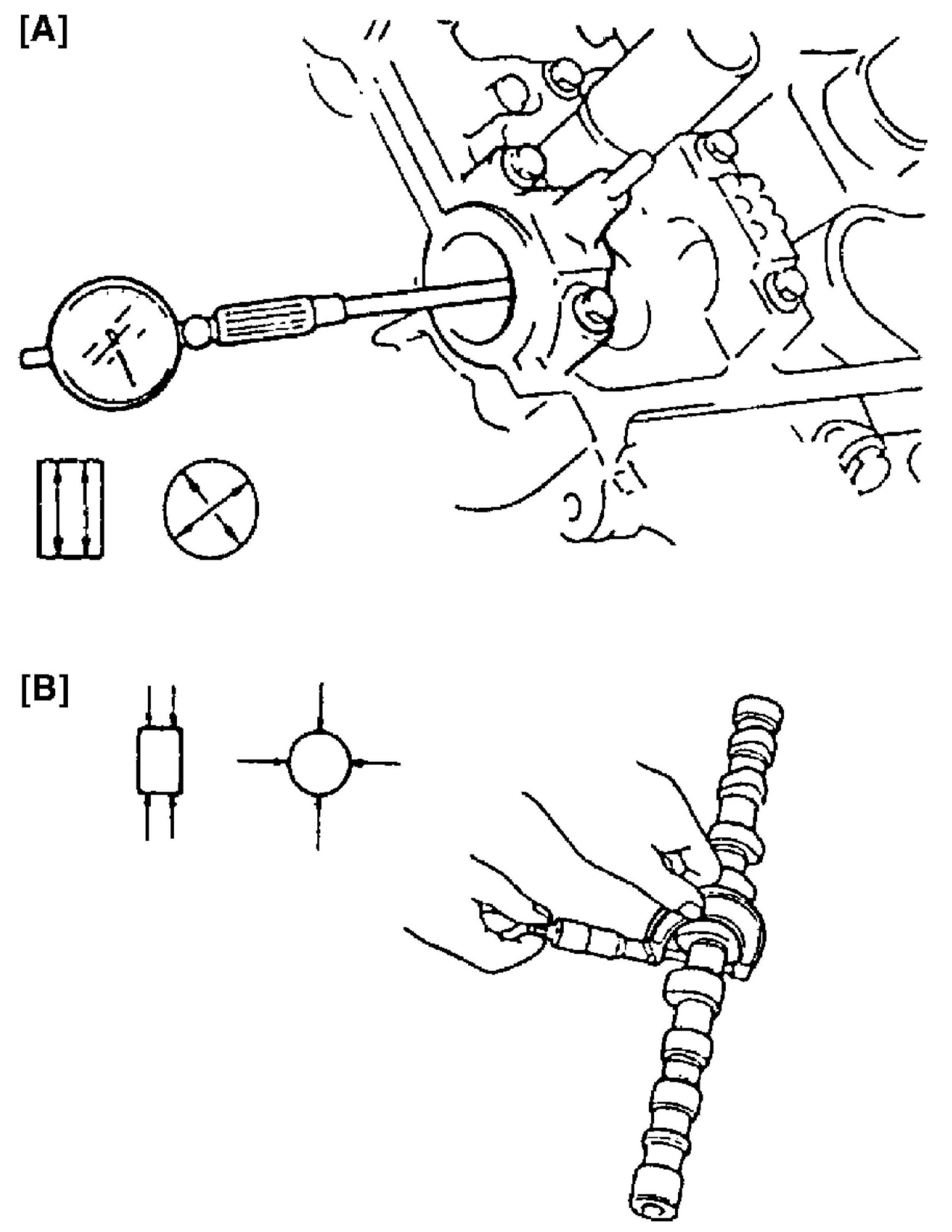 [A]

[B]