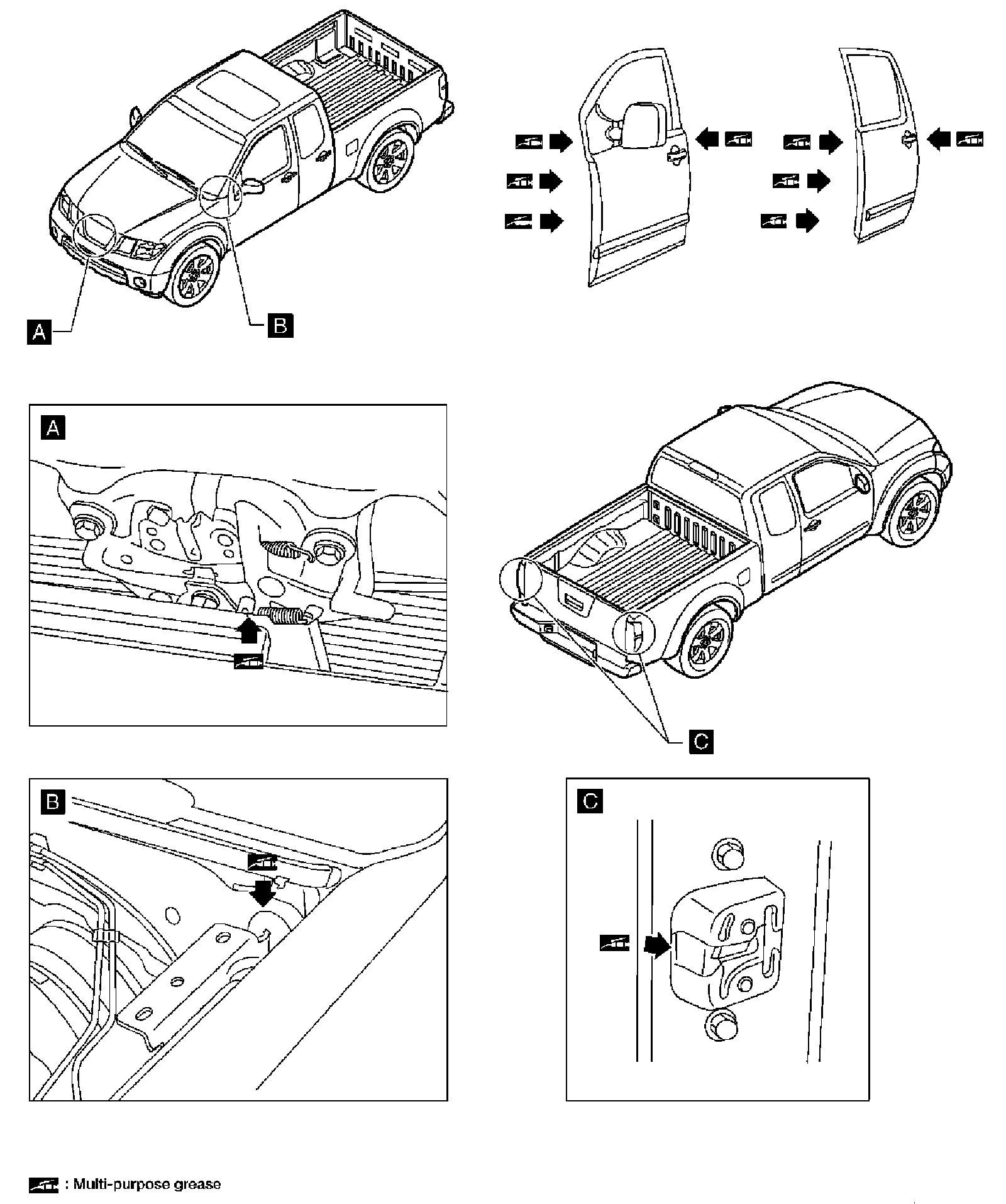 A

B

A

C

B

C

: Multi-purpose grease