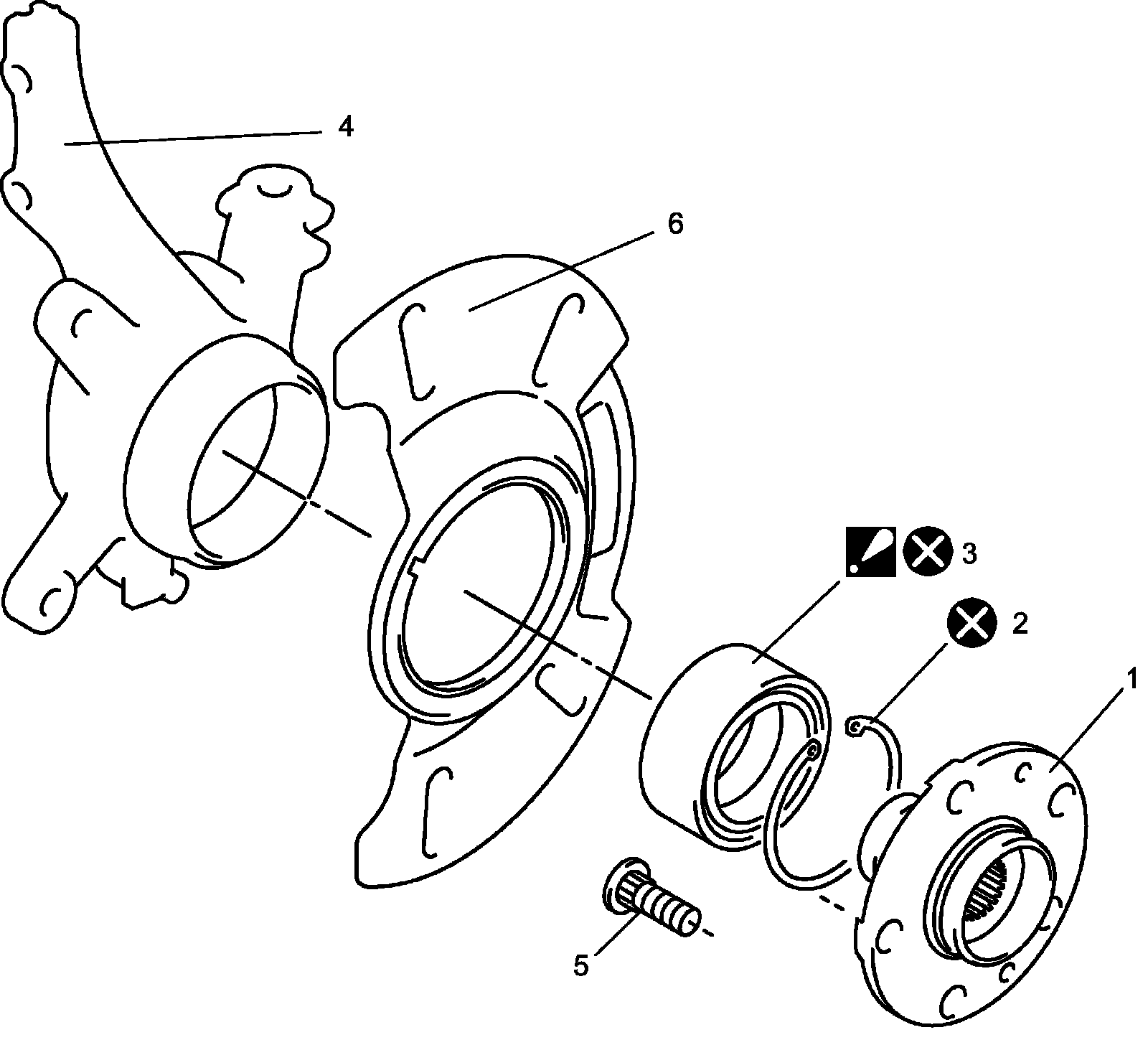 4

6

3

2

1

5