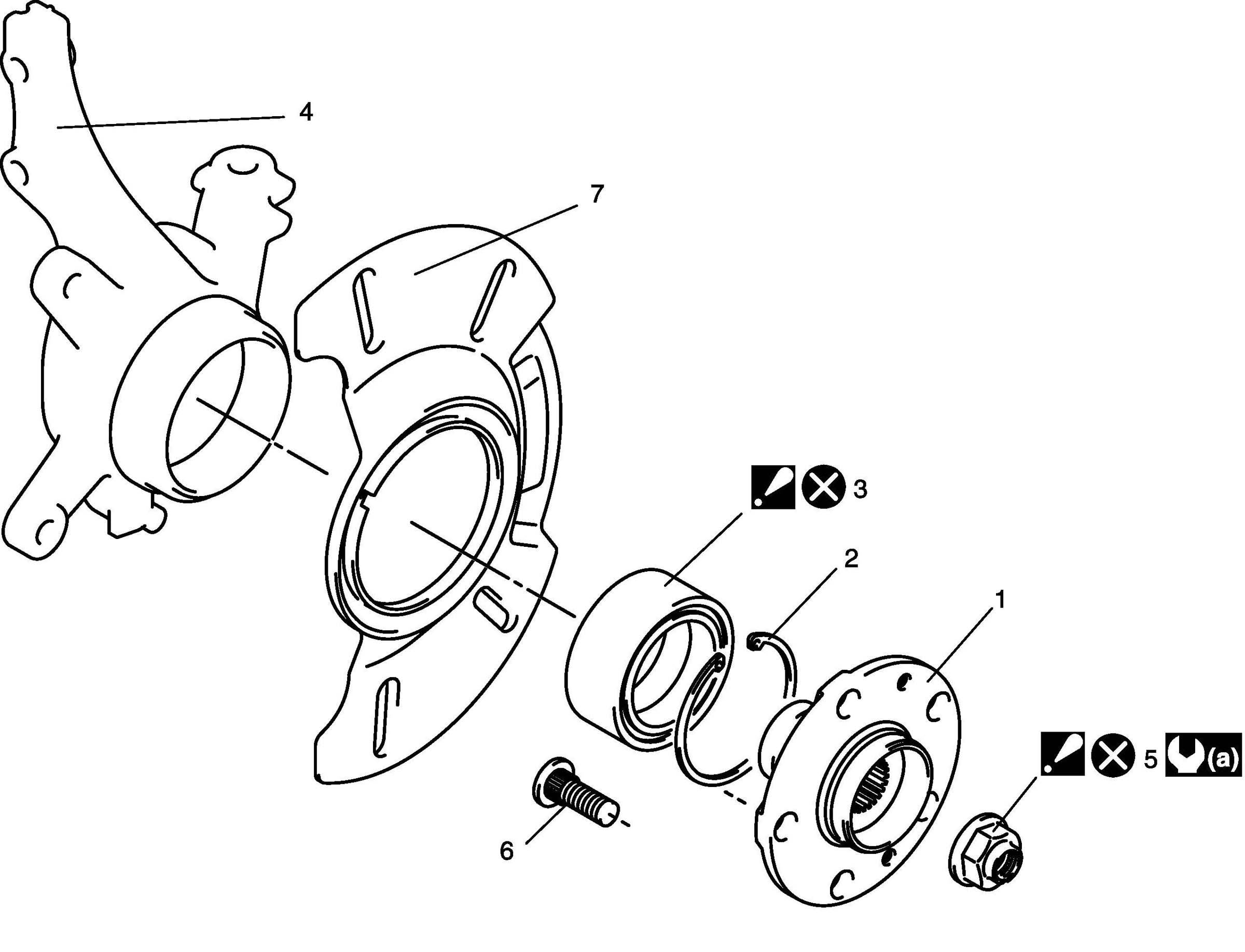 4

7

3

2

1

5 (a)

6