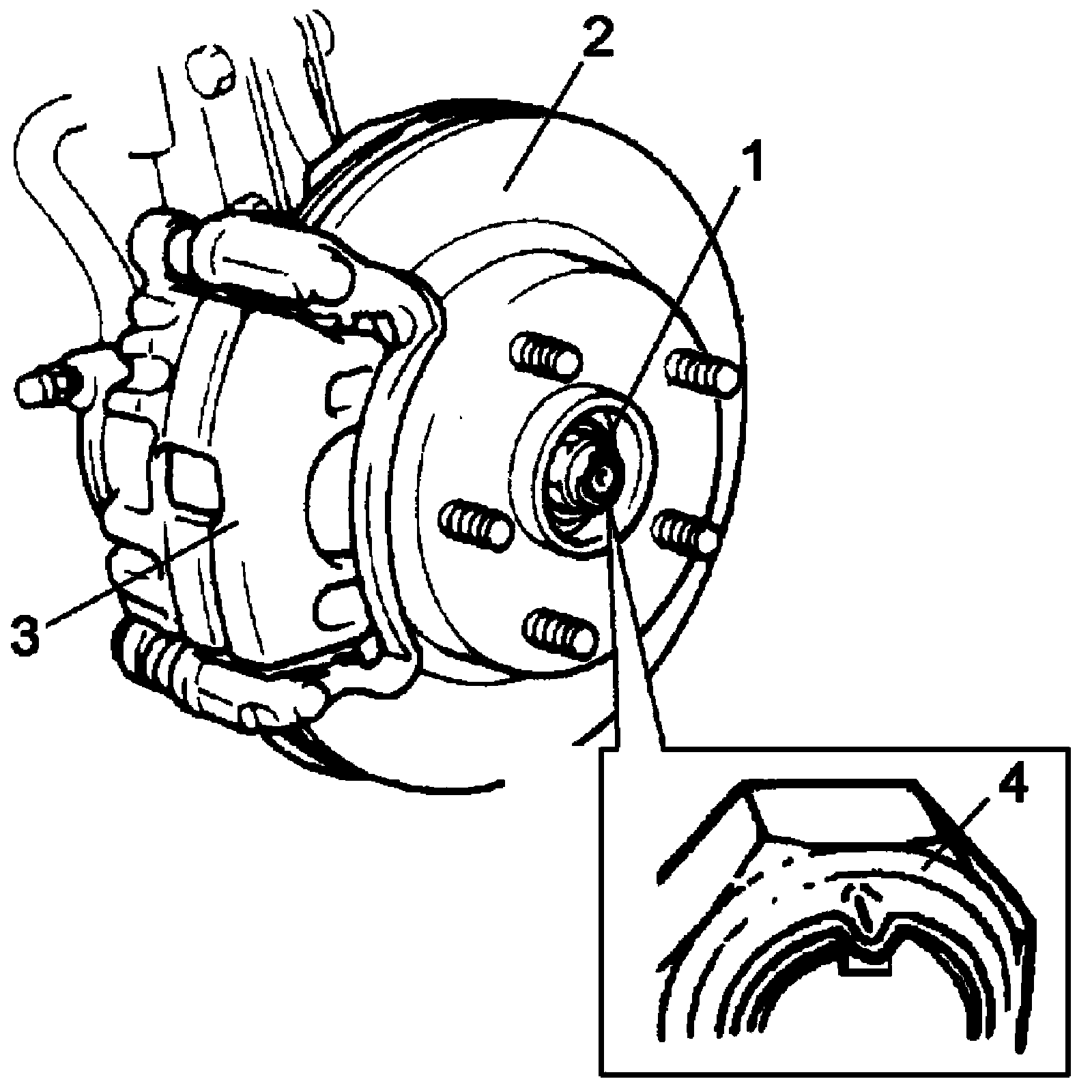 2
1
3
4