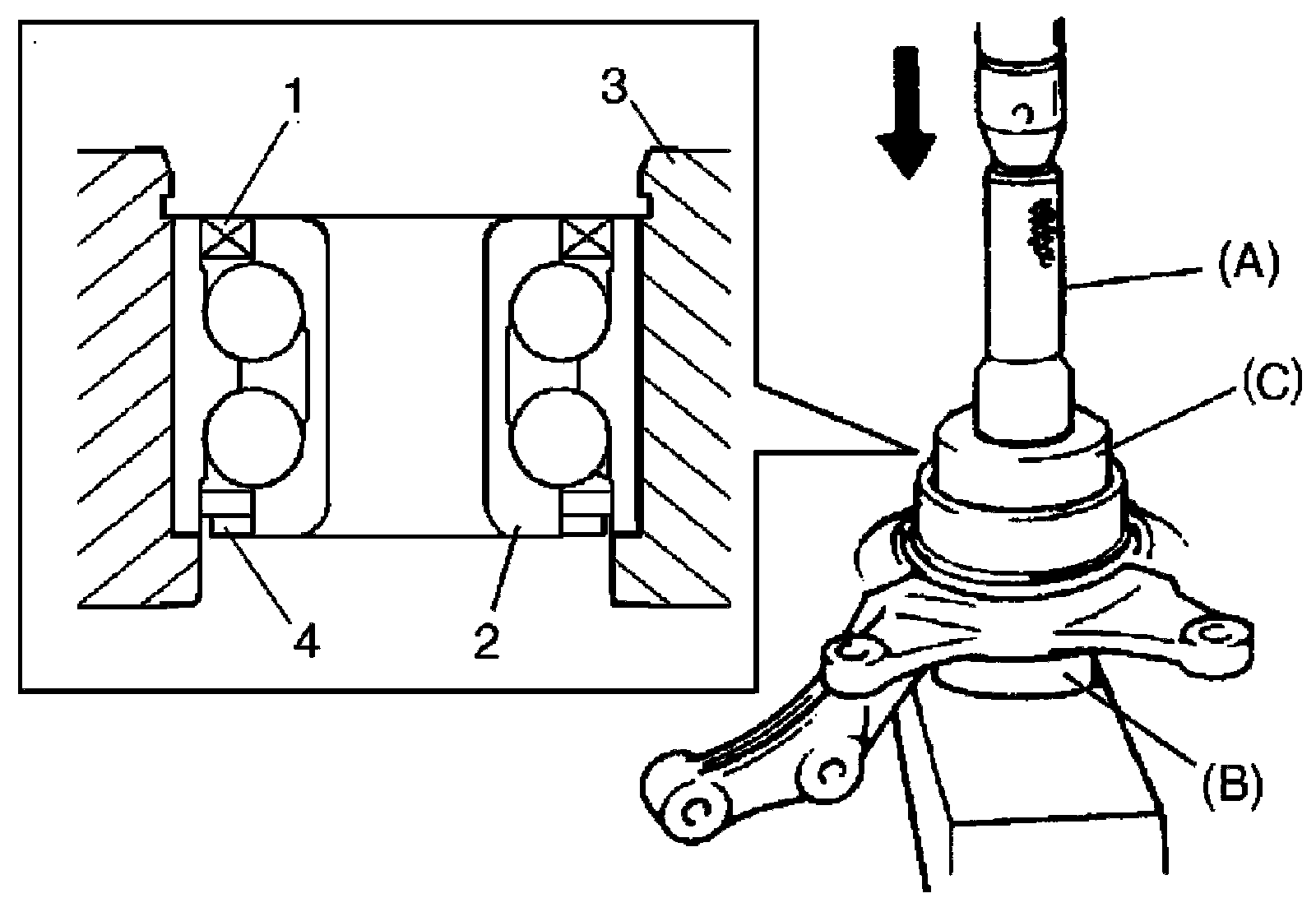 1
3
4
2
(A)
(C)
(B)