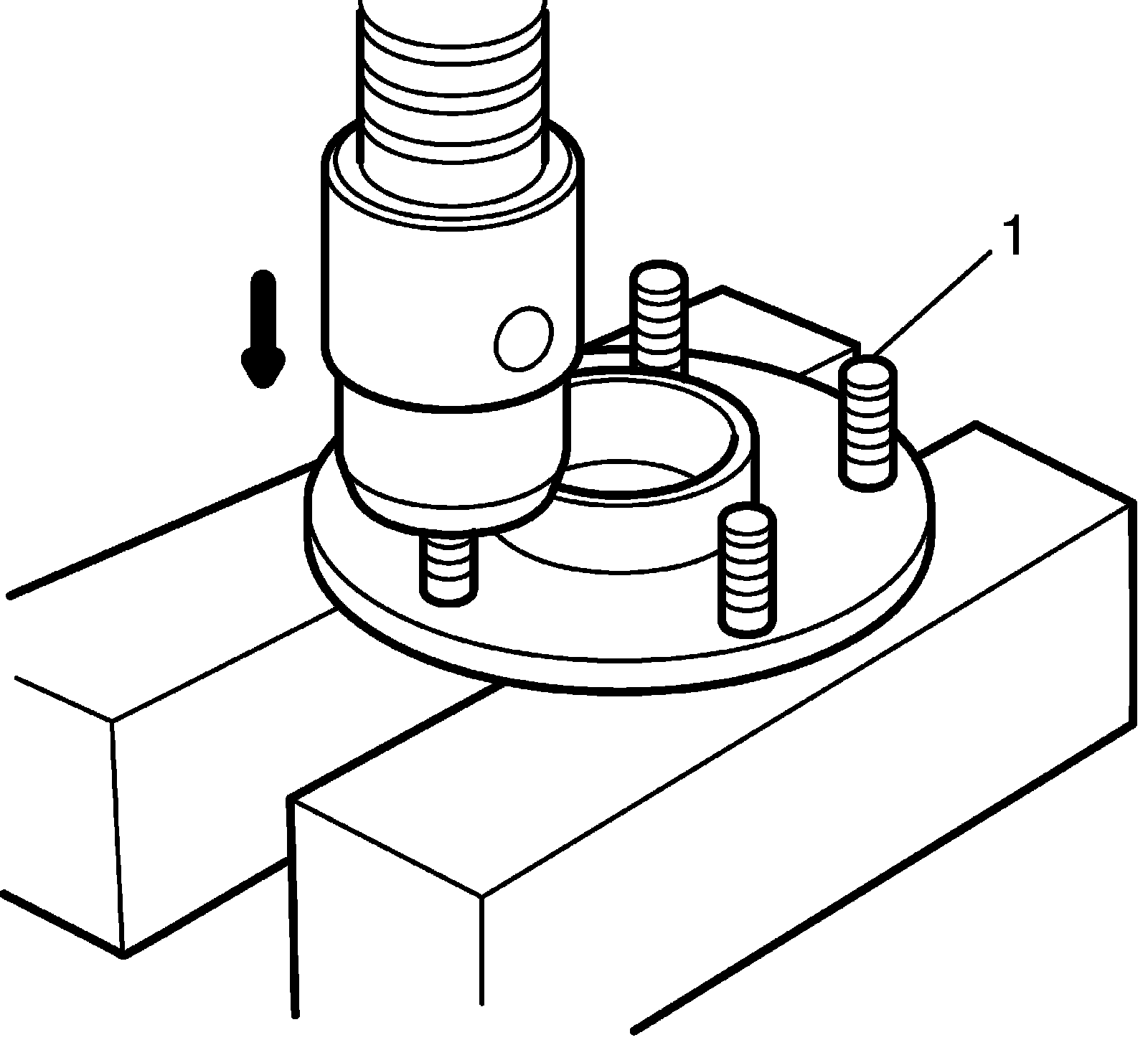 1