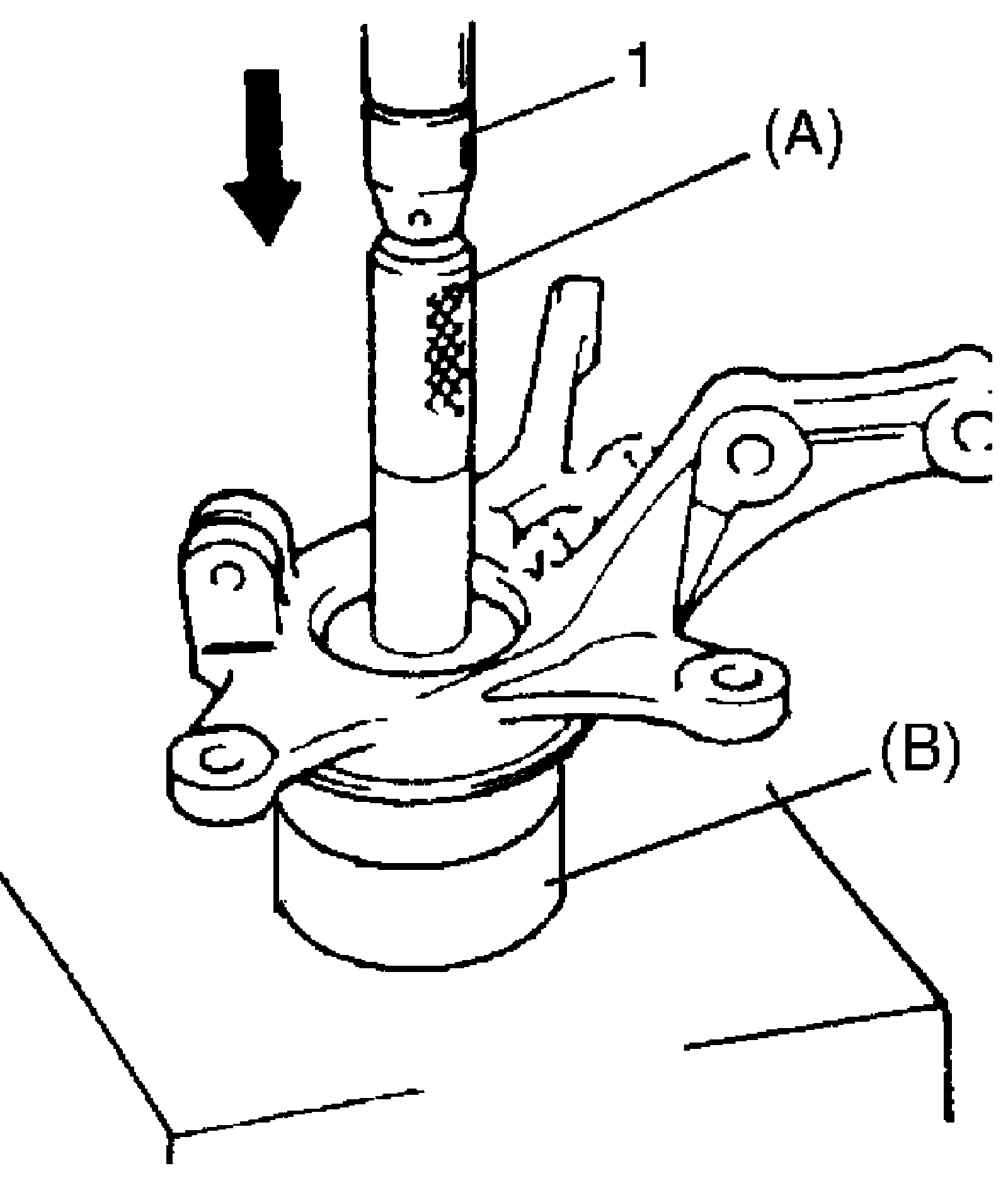 1
(A)
(B)