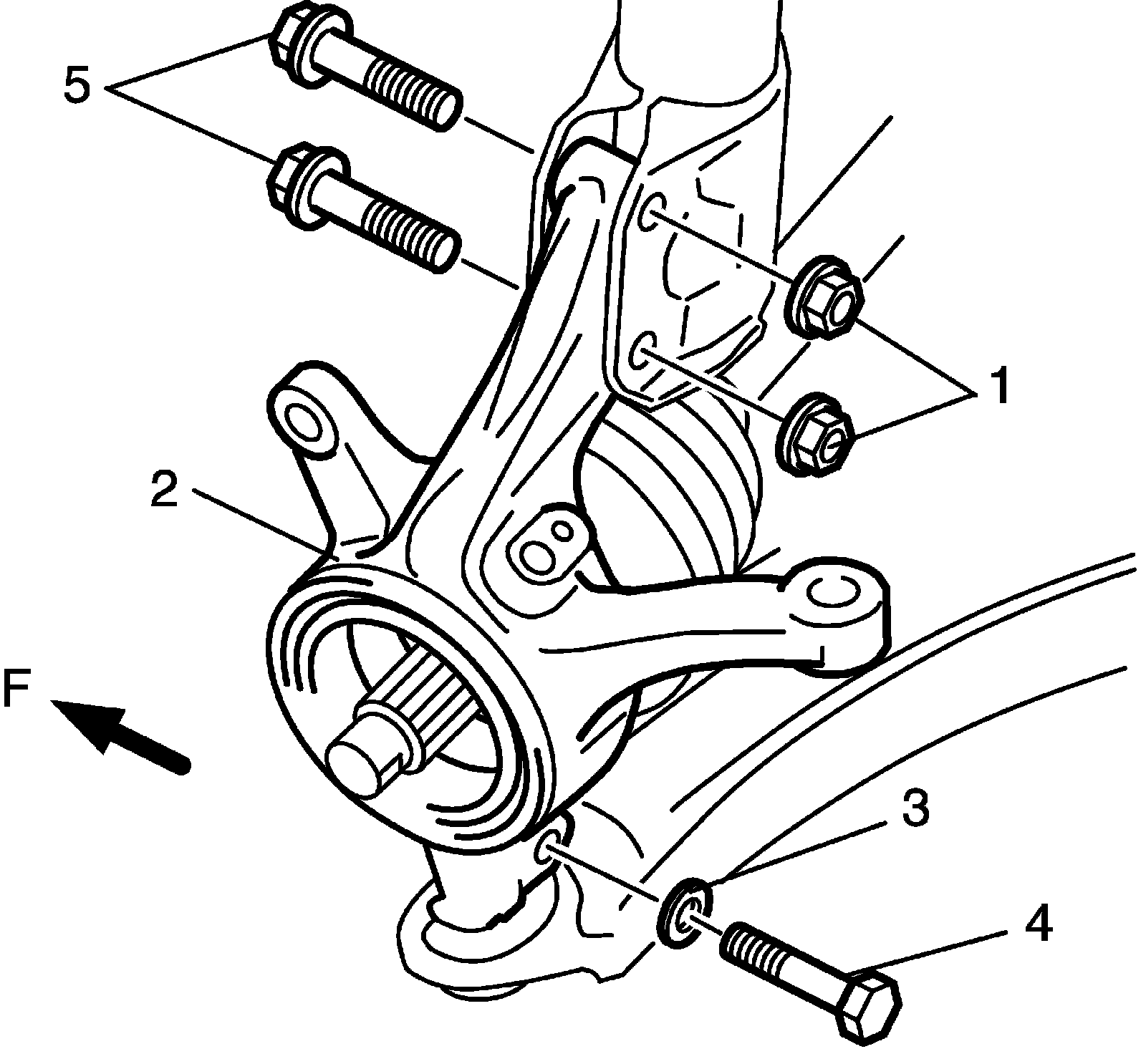 5
1
2
F
3
4