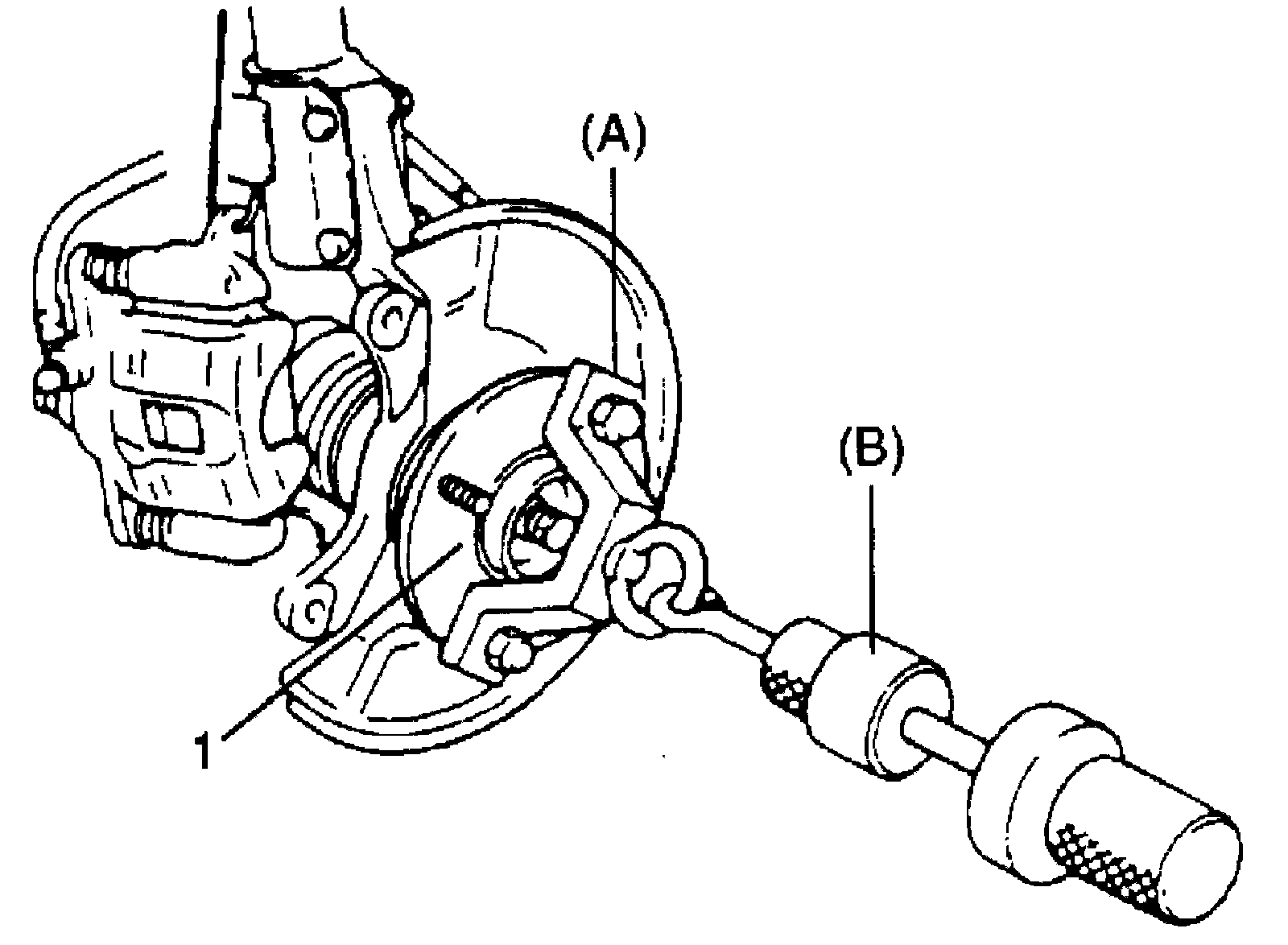 (A)
(B)
1