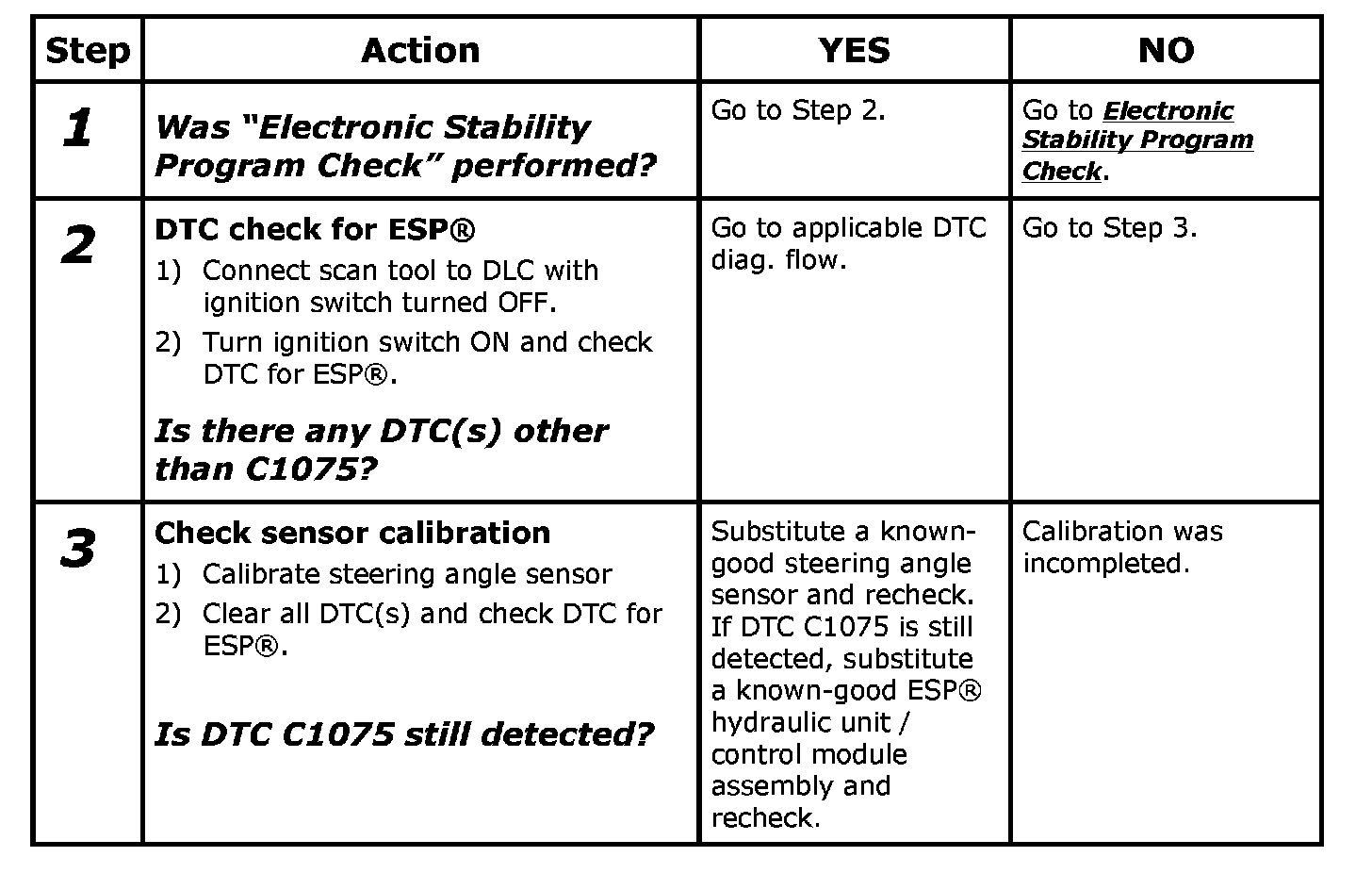 | Step | Action | YES | NO |
|---|---|---|---|
| 1 | Was “Electronic Stability Program Check” performed? | Go to Step 2. | Go to Electronic Stability Program Check. |
| 2 | DTC check for ESP® 1) Connect scan tool to DLC with ignition switch turned OFF. 2) Turn ignition switch ON and check DTC for ESP®. Is there any DTC(s) other than C1075? | Go to applicable DTC diag. flow. | Go to Step 3. |
| 3 | Check sensor calibration 1) Calibrate steering angle sensor 2) Clear all DTC(s) and check DTC for ESP®. Is DTC C1075 still detected? | Substitute a known-good steering angle sensor and recheck. If DTC C1075 is still detected, substitute a known-good ESP® hydraulic unit / control module assembly and recheck. | Calibration was incompleted. |