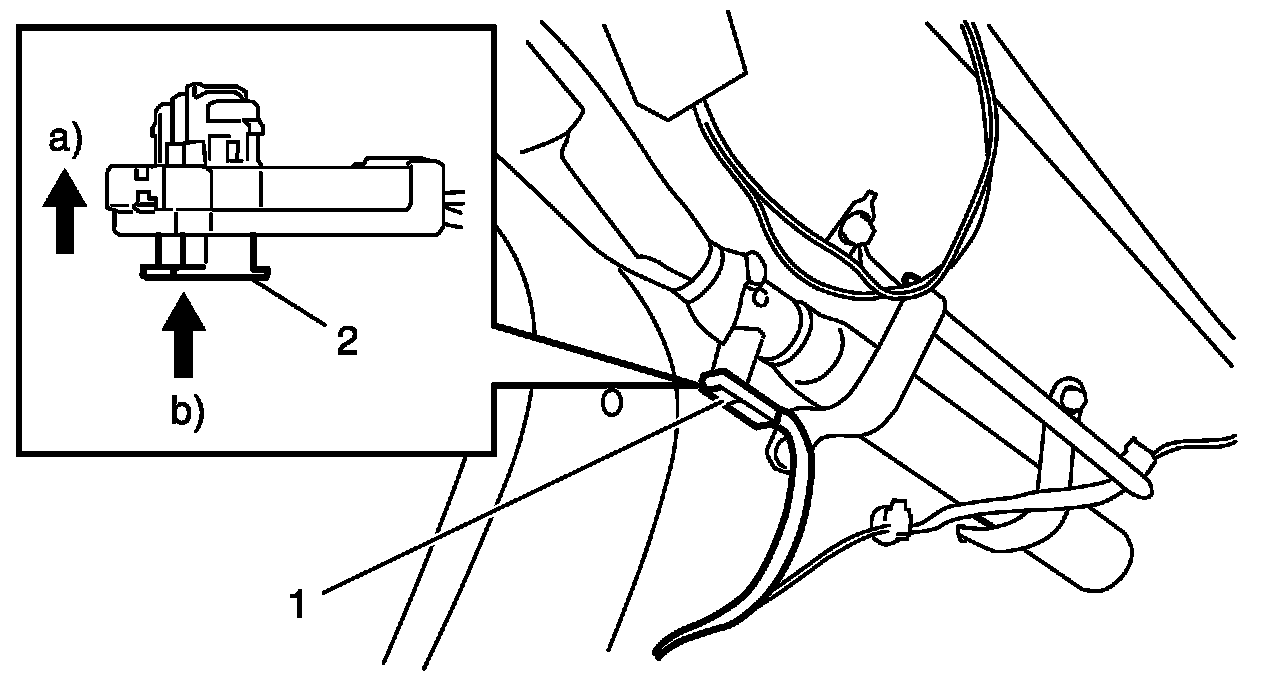 a)
2
b)
1