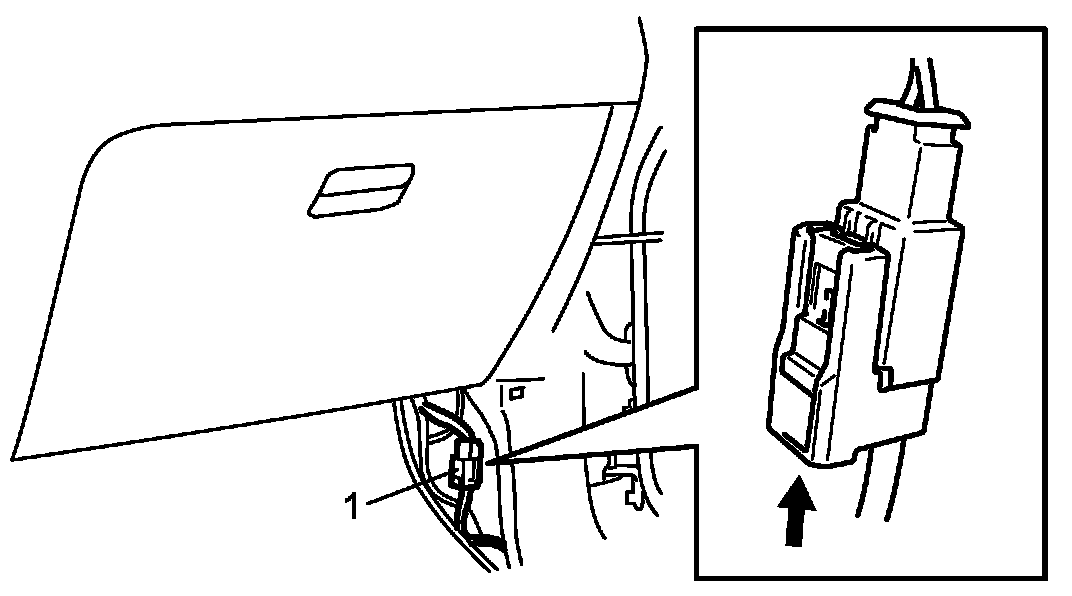 1