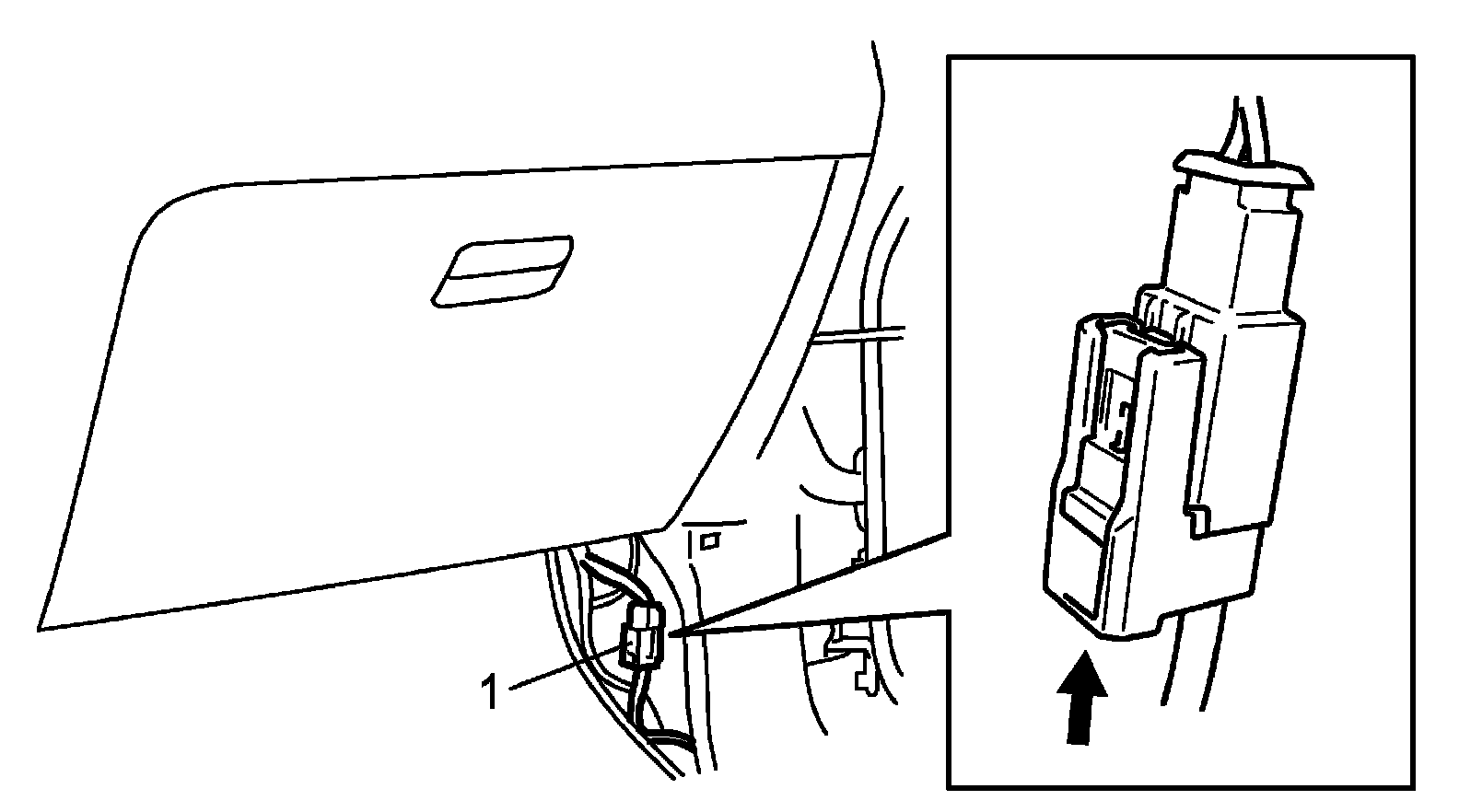 1