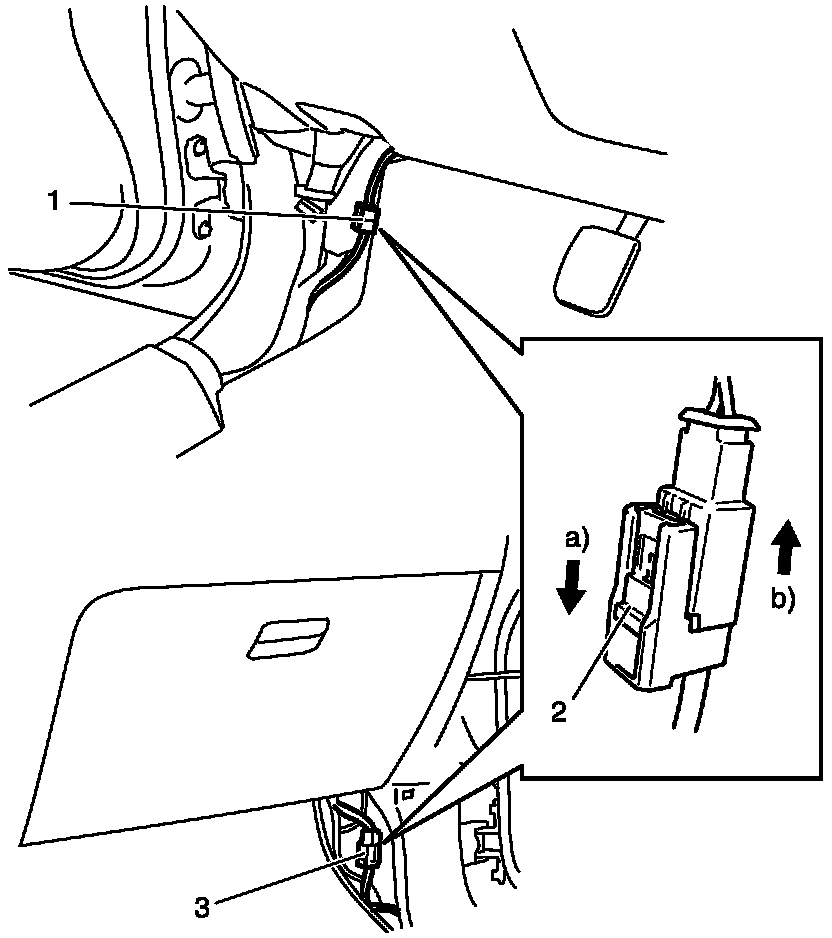 1

a)

b)

2

3