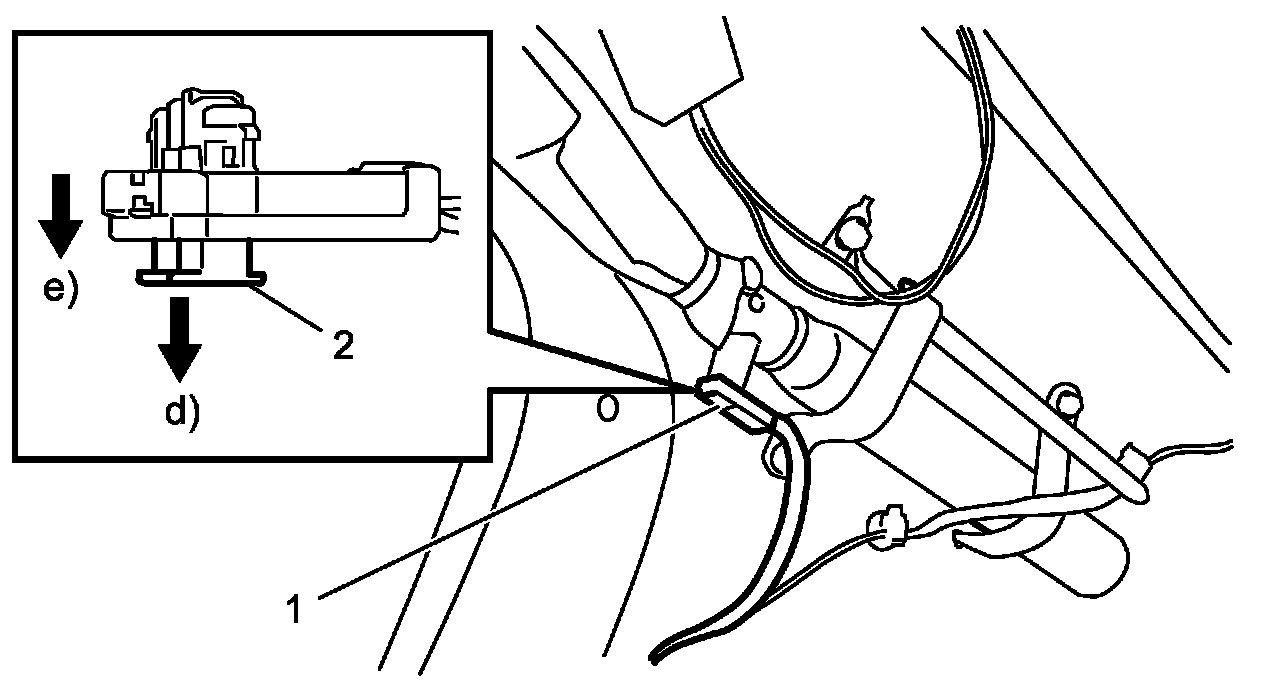 e)

2

d)

1