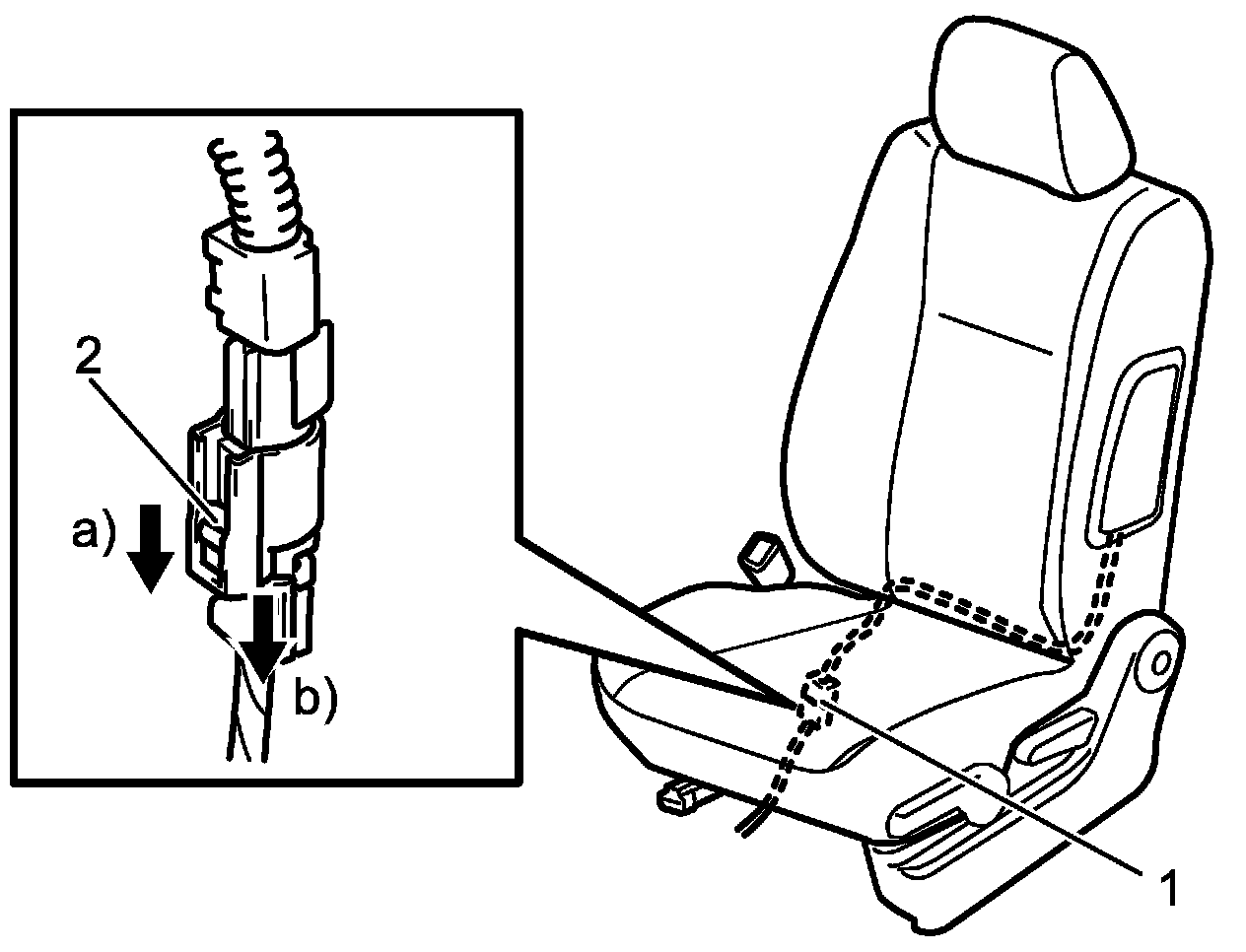 2
a)
b)
1