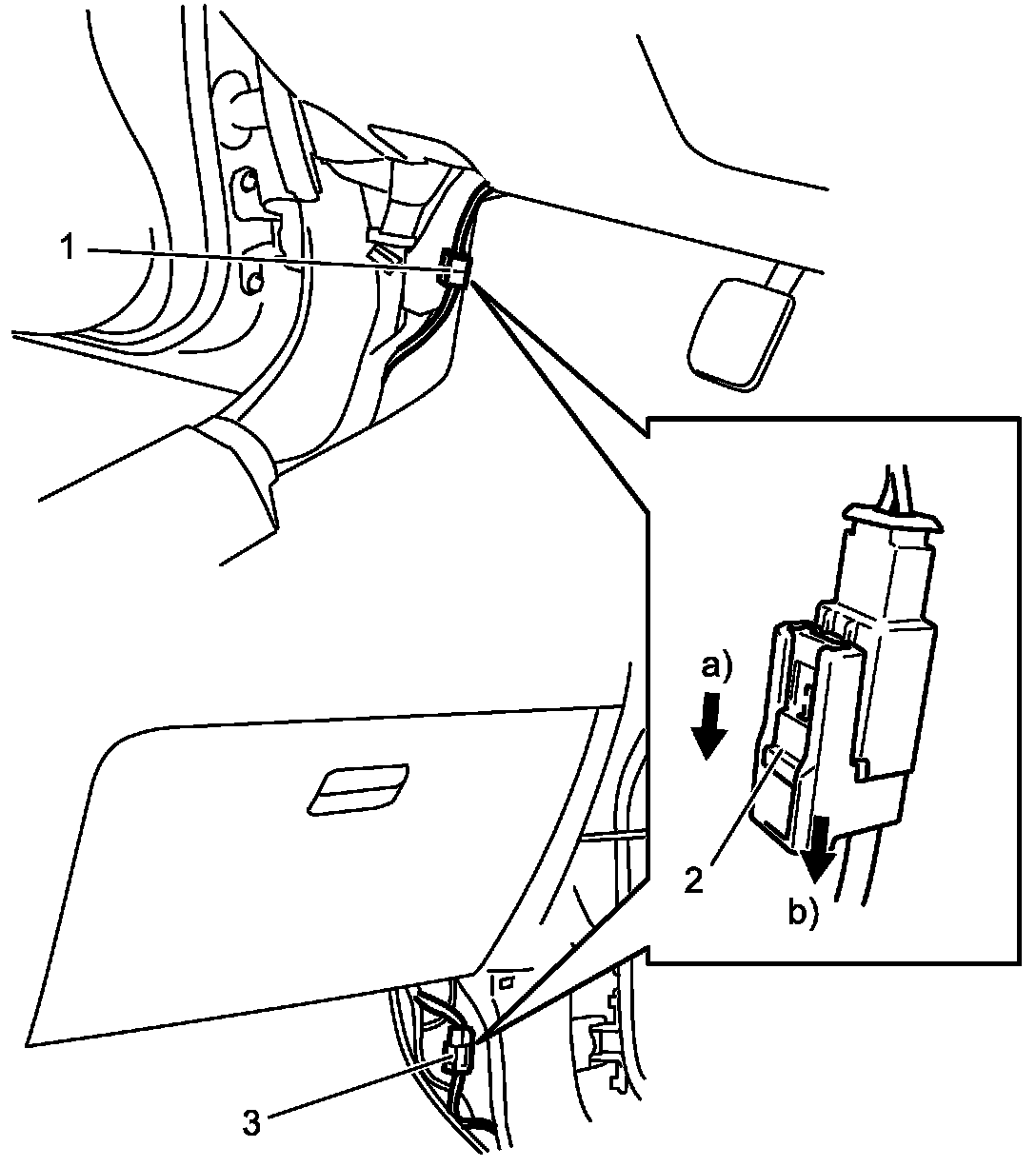 1

a)

2

b)

3